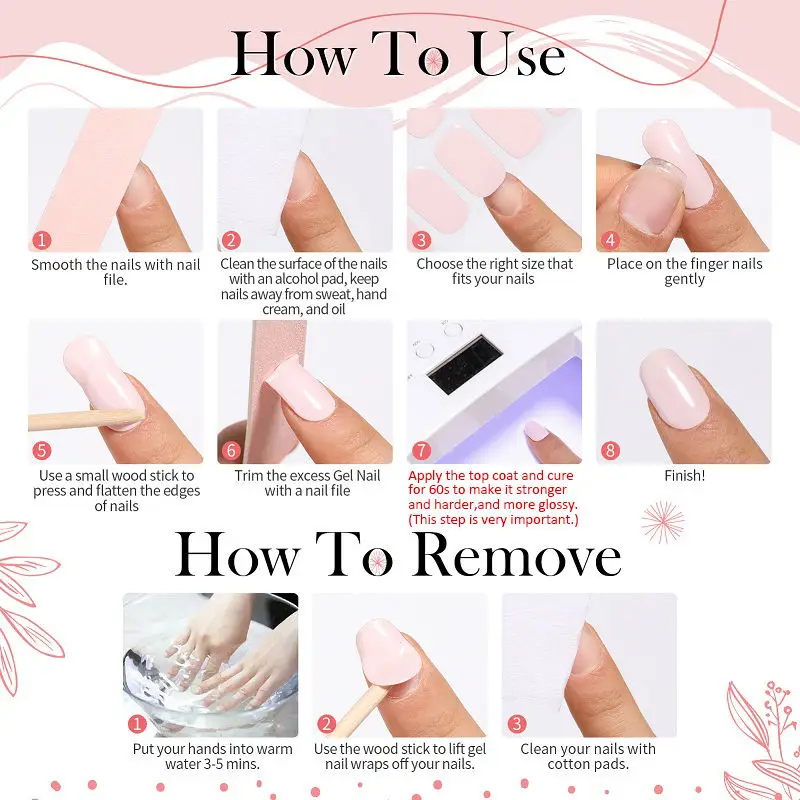 How To Use

1
Smooth the nails with nail file.

2
Clean the surface of the nails with an alcohol pad, keep nails away from sweat, hand cream, and oil

3
Choose the right size that fits your nails

4
Place on the finger nails gently

5
Use a small wood stick to press and flatten the edges of nails

6
Trim the excess Gel Nail with a nail file

7
Apply the top coat and cure for 60s to make it stronger and harder,and more glossy. (This step is very important.)

8
Finish!

How To Remove

1
Put your hands into warm water 3-5 mins.

2
Use the wood stick to lift gel nail wraps off your nails.

3
Clean your nails with cotton pads.