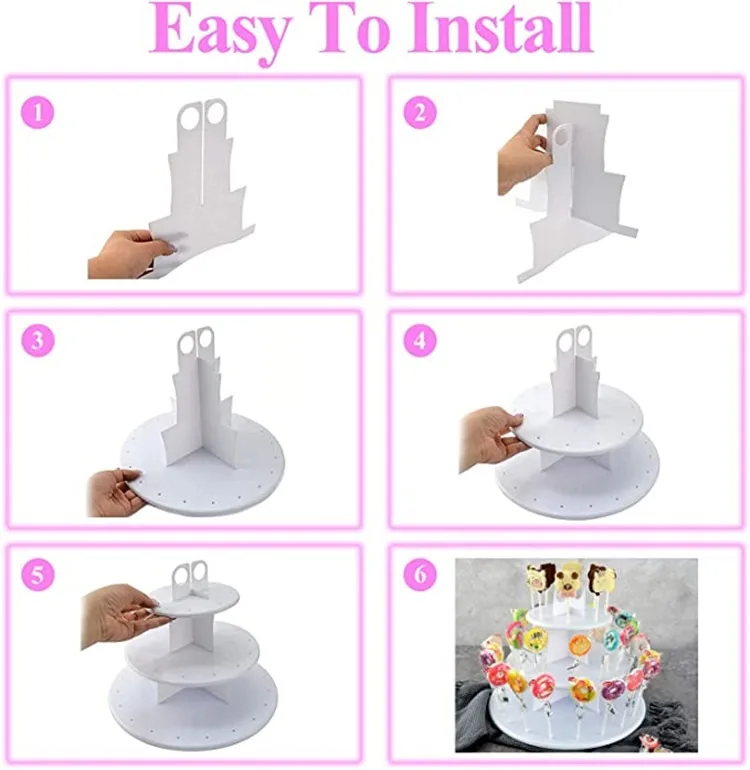 Easy To Install

1

2

3

4

5

6