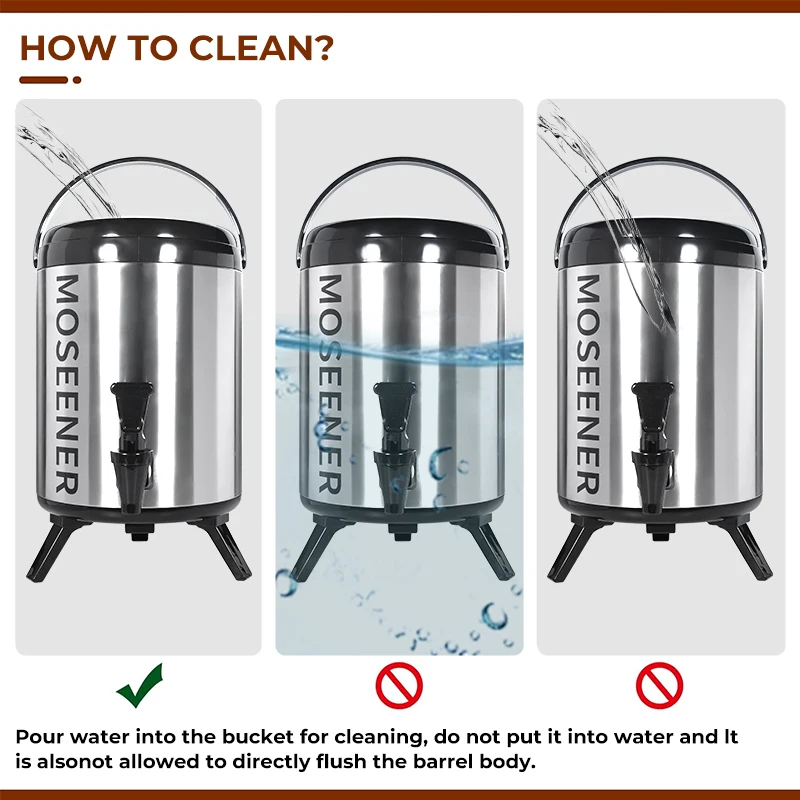 HOW TO CLEAN?

MOSEENER

MOSEENER

MOSEENER

Pour water into the bucket for cleaning, do not put it into water and It is alsonot allowed to directly flush the barrel body.