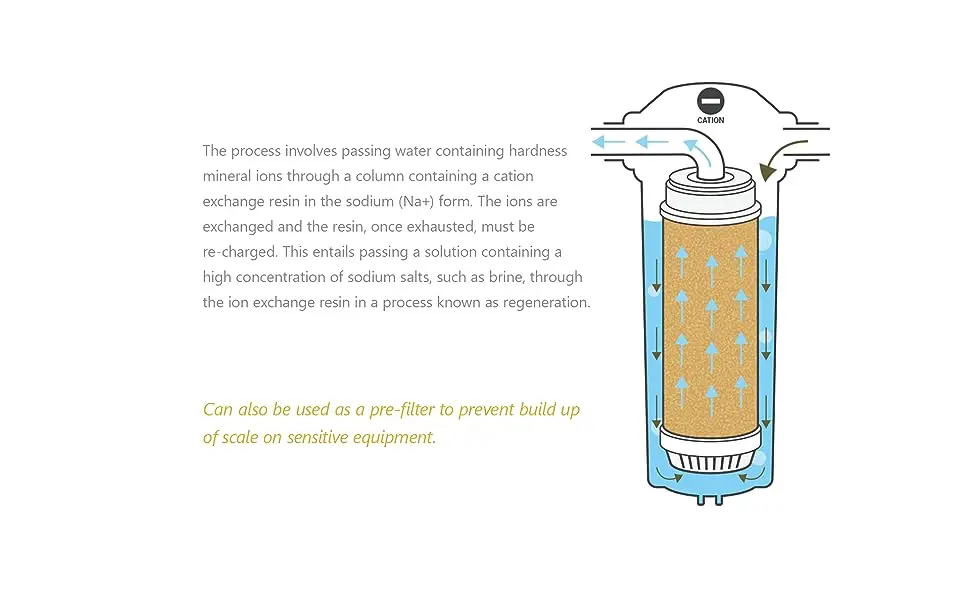 The process involves passing water containing hardness mineral ions through a column containing a cation exchange resin in the sodium (Na+) form. The ions are exchanged and the resin, once exhausted, must be re-charged. This entails passing a solution containing a high concentration of sodium salts, such as brine, through the ion exchange resin in a process known as regeneration.

Can also be used as a pre-filter to prevent build up of scale on sensitive equipment.

CATION