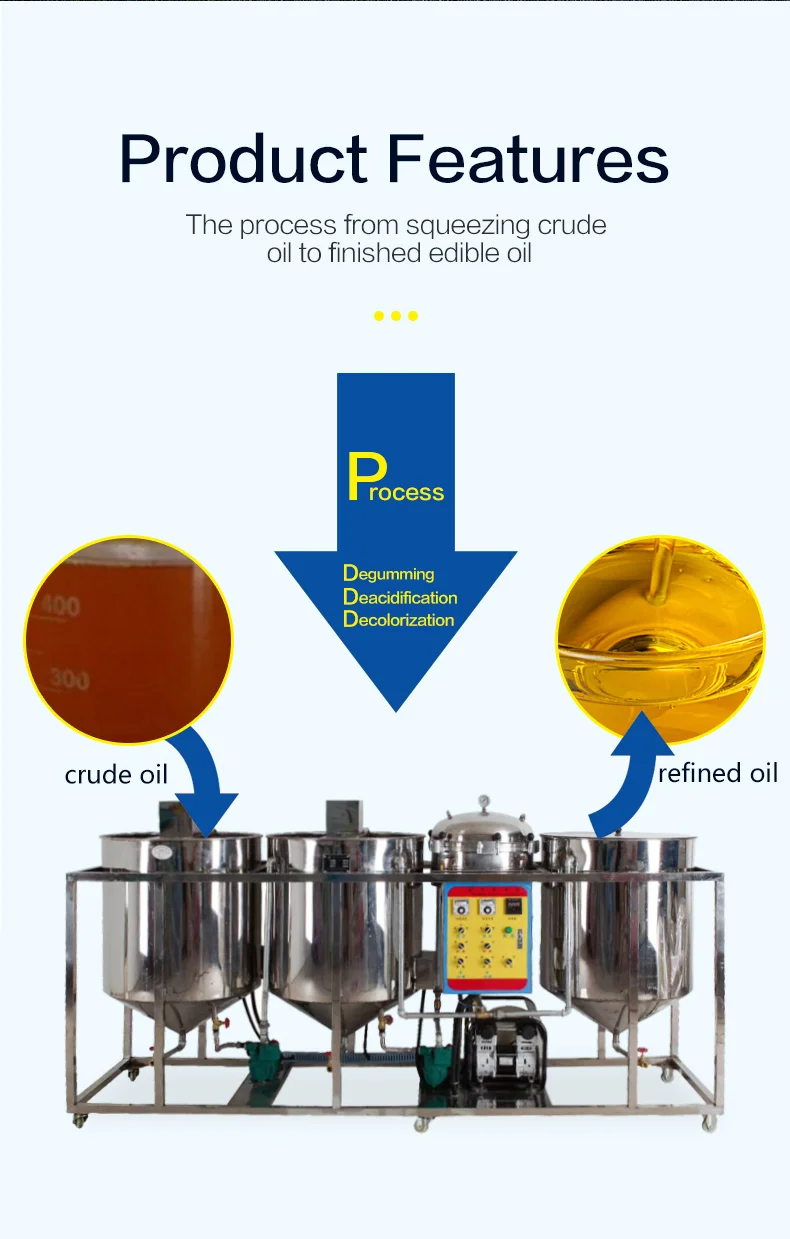 Product Features

The process from squeezing crude oil to finished edible oil

Process

Degumming
Deacidification
Decolorization

400

300

crude oil

refined oil