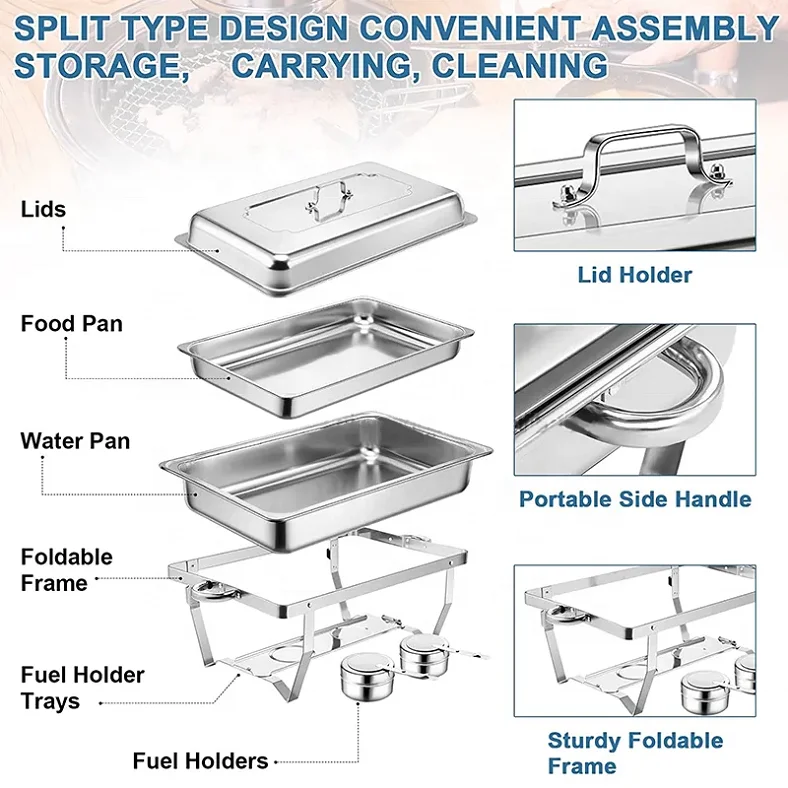 SPLIT TYPE DESIGN CONVENIENT ASSEMBLY STORAGE, CARRYING, CLEANING

Lids

Food Pan

Water Pan

Foldable Frame

Fuel Holder Trays

Fuel Holders

Lid Holder

Portable Side Handle

Sturdy Foldable Frame