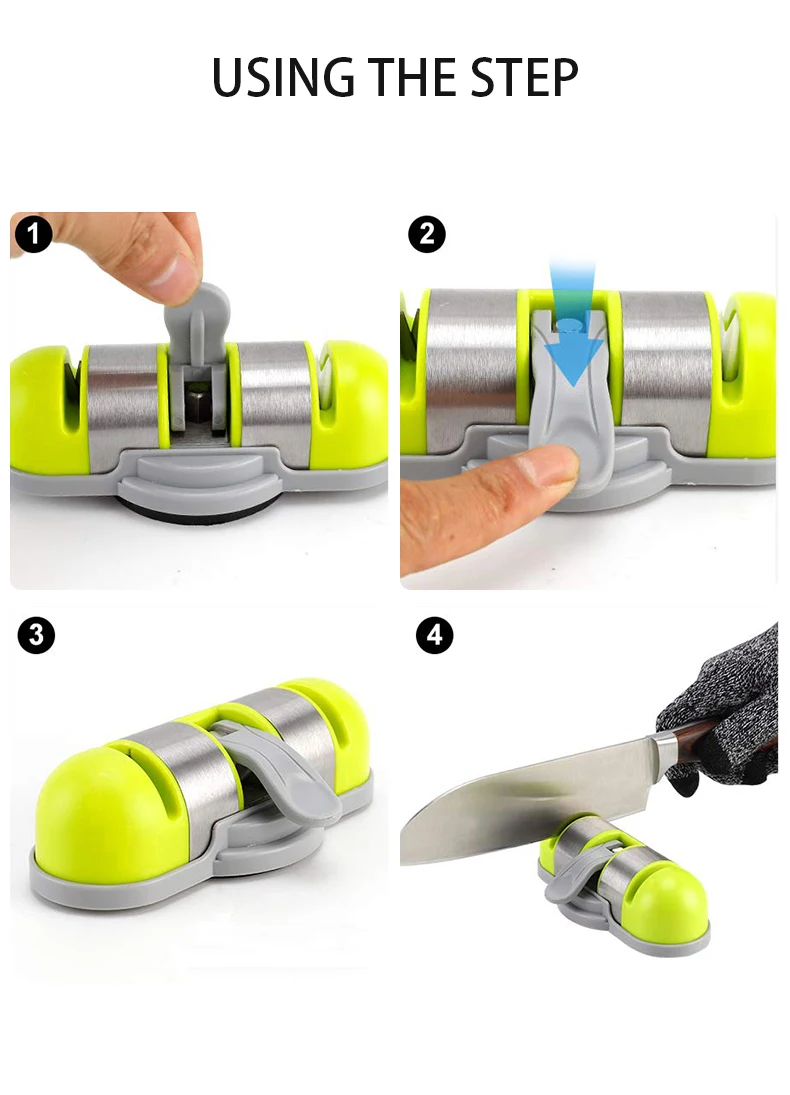 USING THE STEP

1

2

3

4