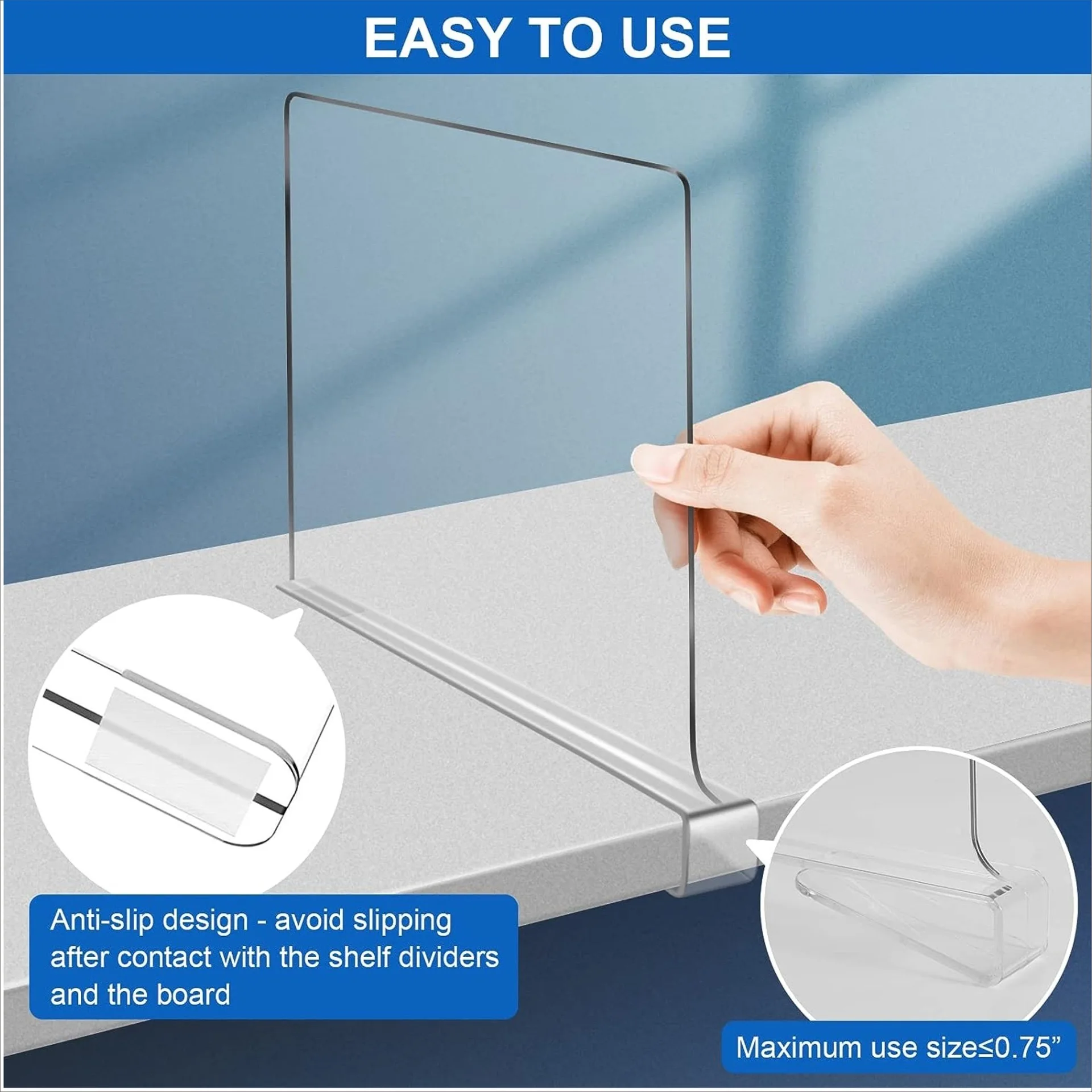 EASY TO USE

Anti-slip design - avoid slipping after contact with the shelf dividers and the board

Maximum use size≤0.75”