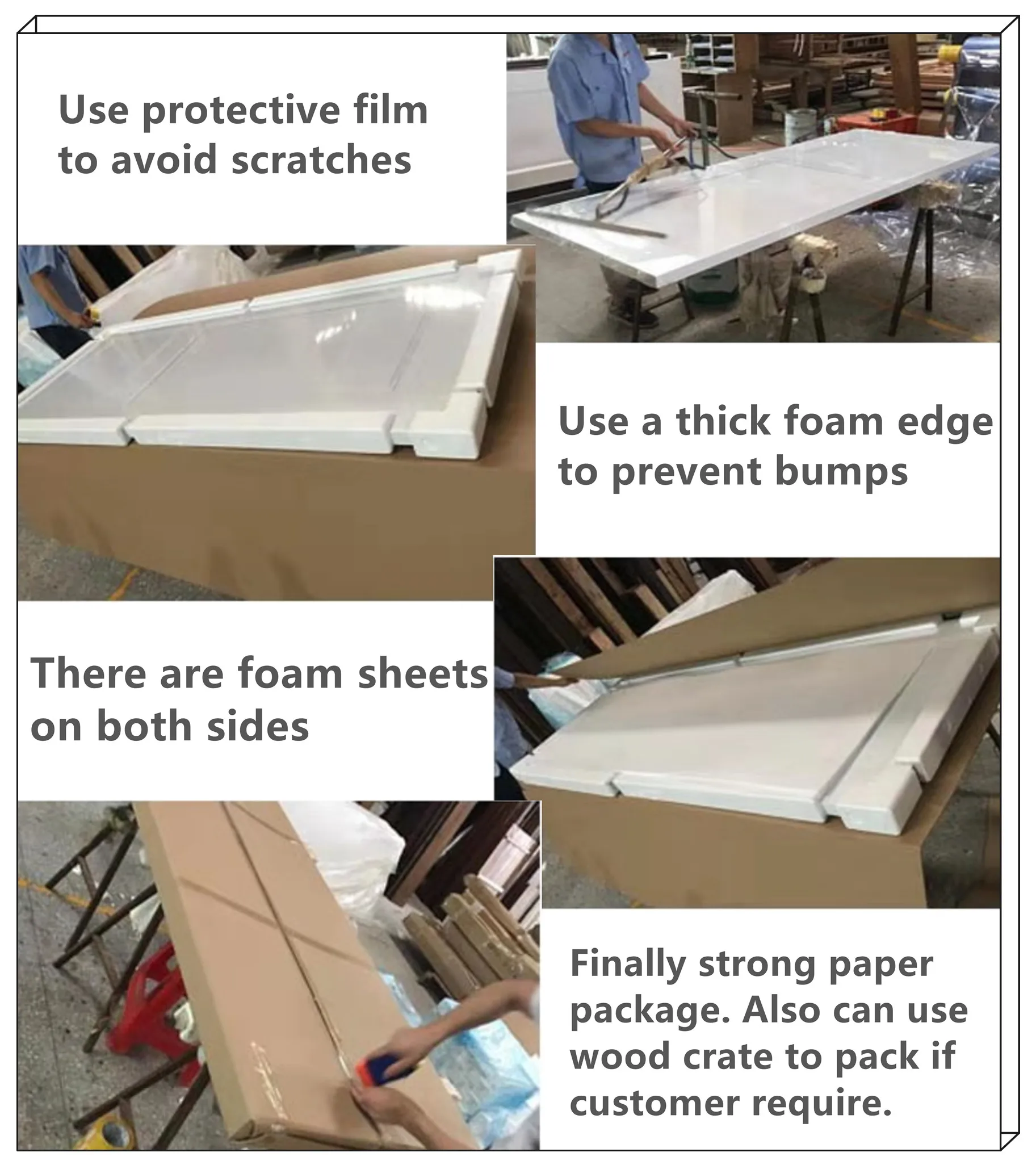 Use protective film to avoid scratches

Use a thick foam edge to prevent bumps

There are foam sheets on both sides

Finally strong paper package. Also can use wood crate to pack if customer require.