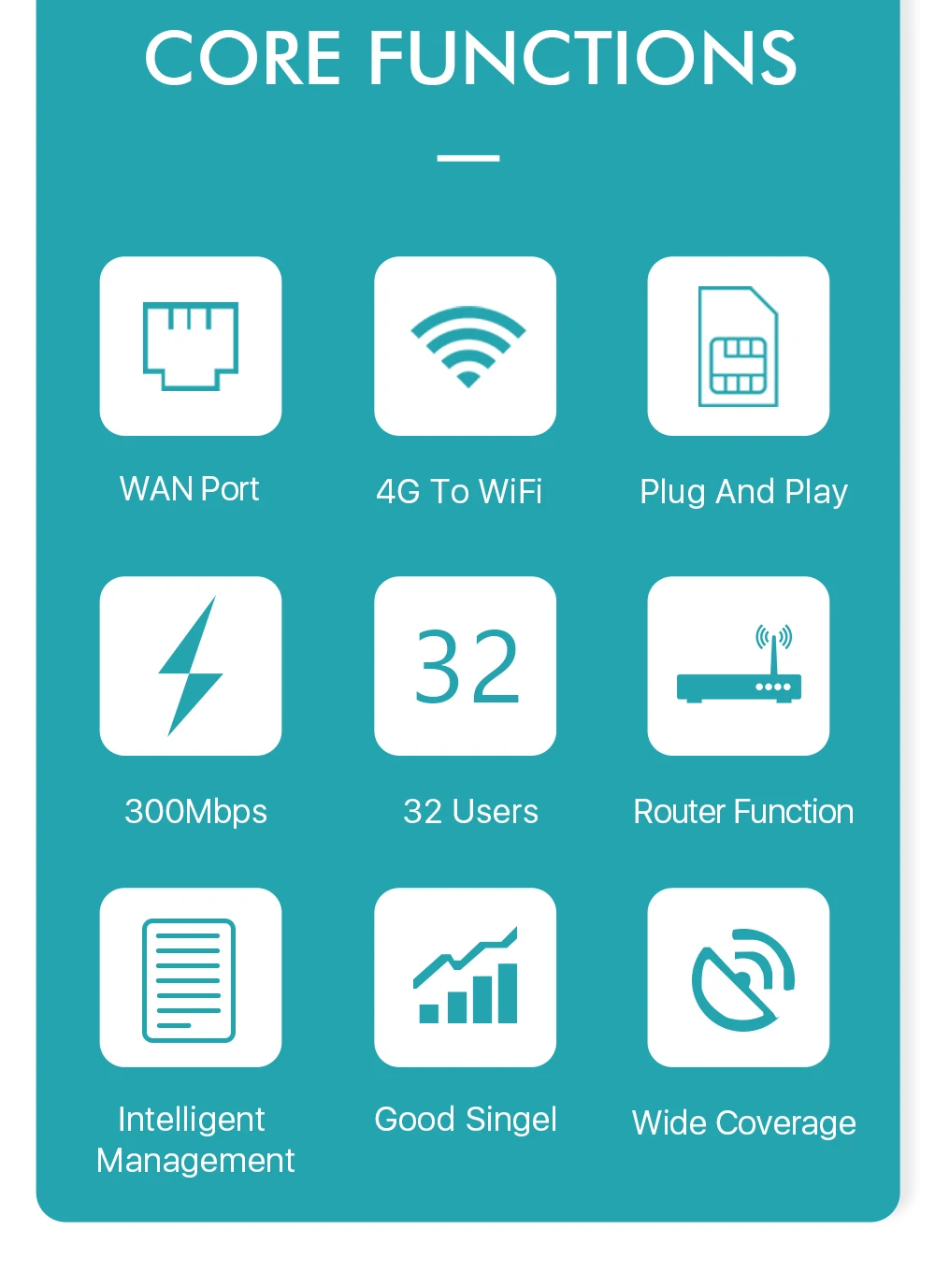 CORE FUNCTIONS

WAN Port

4G To WiFi

Plug And Play

300Mbps

32

32 Users

Router Function

Intelligent Management

Good Singel

Wide Coverage