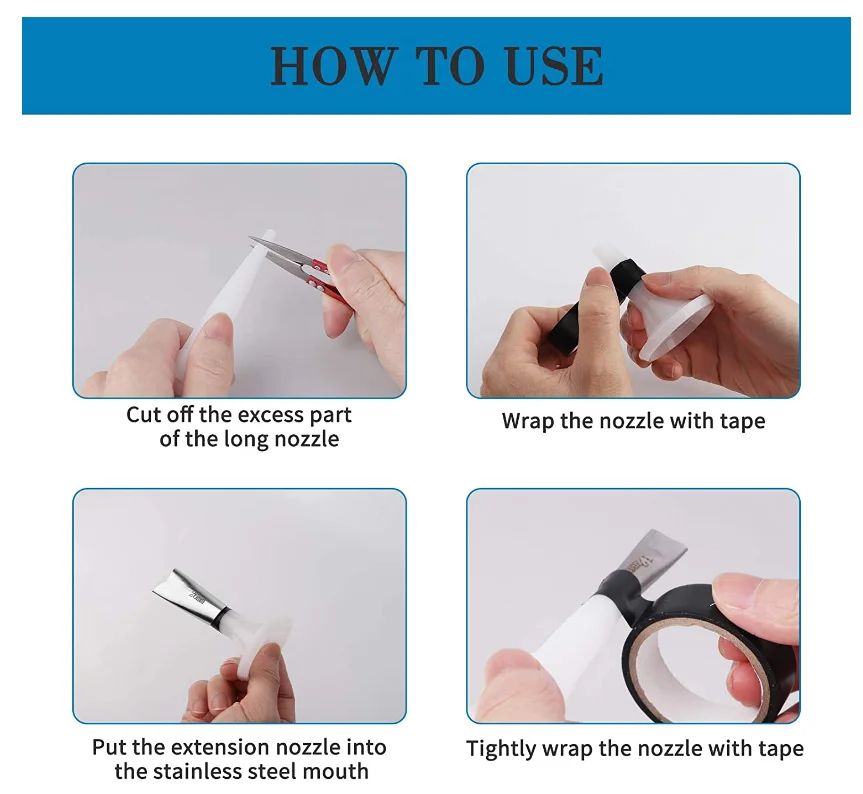 HOW TO USE

Cut off the excess part of the long nozzle

Wrap the nozzle with tape

Put the extension nozzle into the stainless steel mouth

Tightly wrap the nozzle with tape