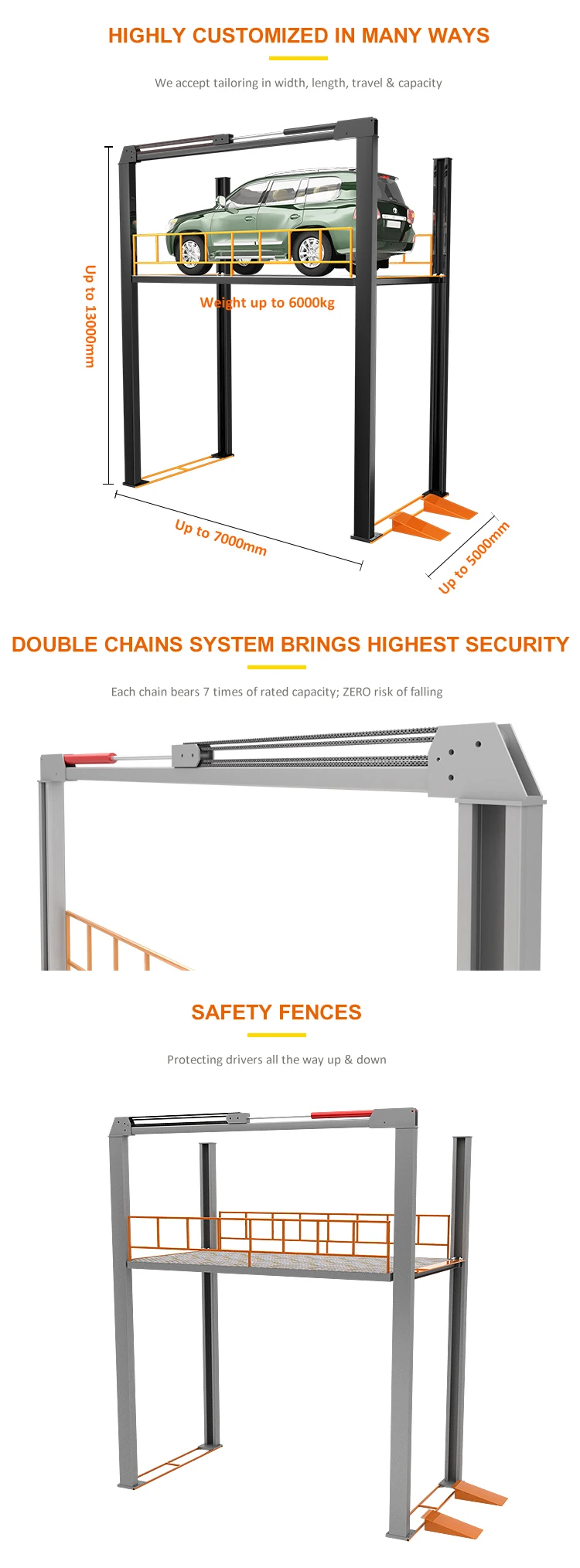 HIGHLY CUSTOMIZED IN MANY WAYS

We accept tailoring in width, length, travel & capacity

Up to 13000mm

Weight up to 6000kg

Up to 7000mm

Up to 5000mm

DOUBLE CHAINS SYSTEM BRINGS HIGHEST SECURITY

Each chain bears 7 times of rated capacity; ZERO risk of falling

SAFETY FENCES

Protecting drivers all the way up & down