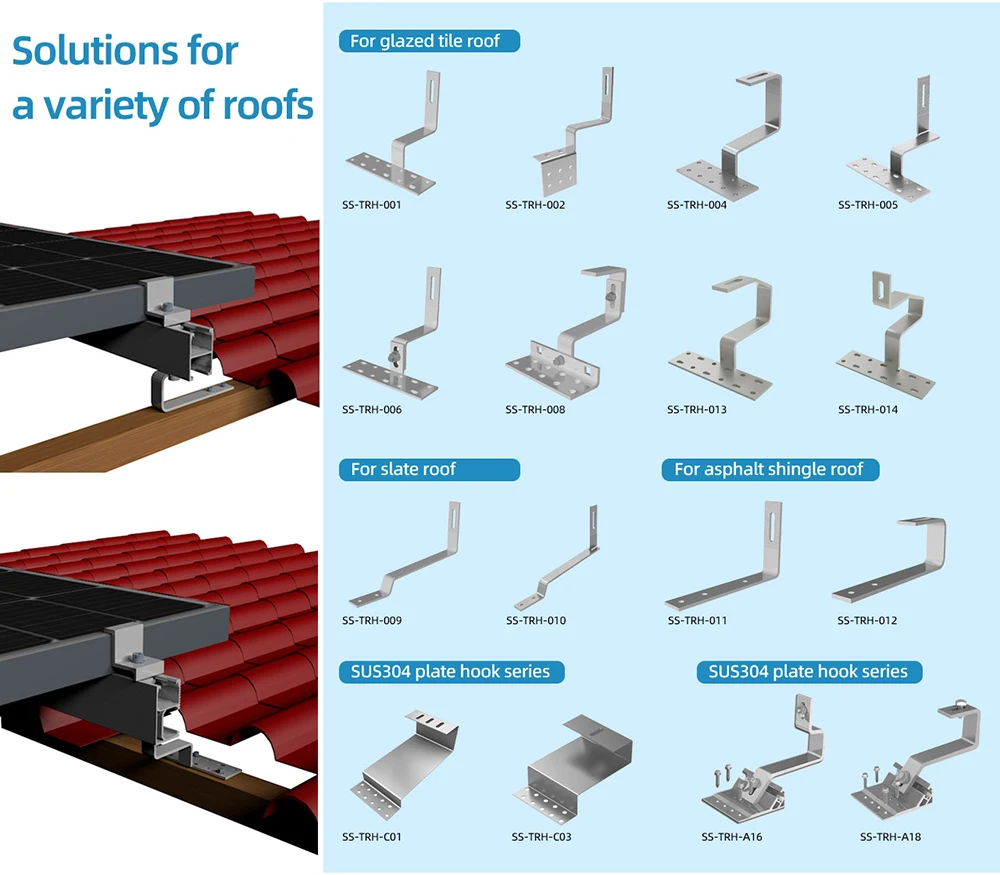 Solutions for a variety of roofs

For glazed tile roof

SS-TRH-001

SS-TRH-002

SS-TRH-004

SS-TRH-005

SS-TRH-006

SS-TRH-008

SS-TRH-013

SS-TRH-014

For slate roof

SS-TRH-009

SS-TRH-010

For asphalt shingle roof

SS-TRH-011

SS-TRH-012

SUS304 plate hook series

SS-TRH-C01

SS-TRH-C03

SUS304 plate hook series

SS-TRH-A16

SS-TRH-A18