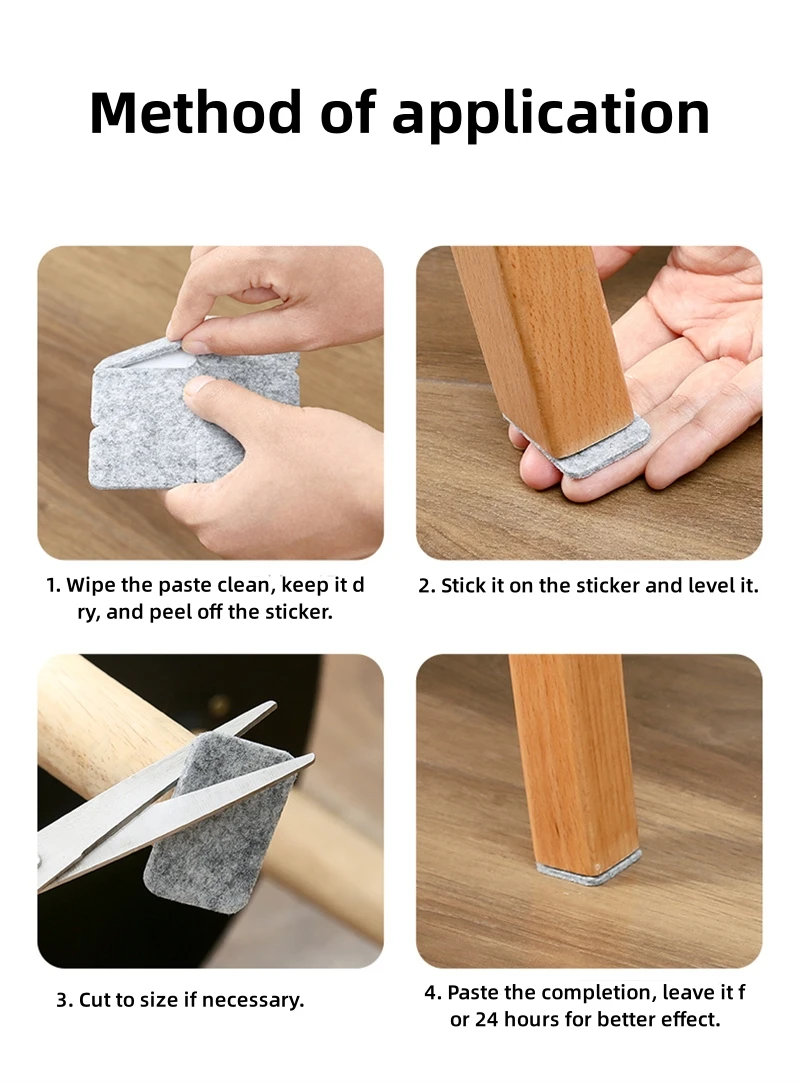 Method of application

1. Wipe the paste clean, keep it d ry, and peel off the sticker.

2. Stick it on the sticker and level it.

3. Cut to size if necessary.

4. Paste the completion, leave it f or 24 hours for better effect.