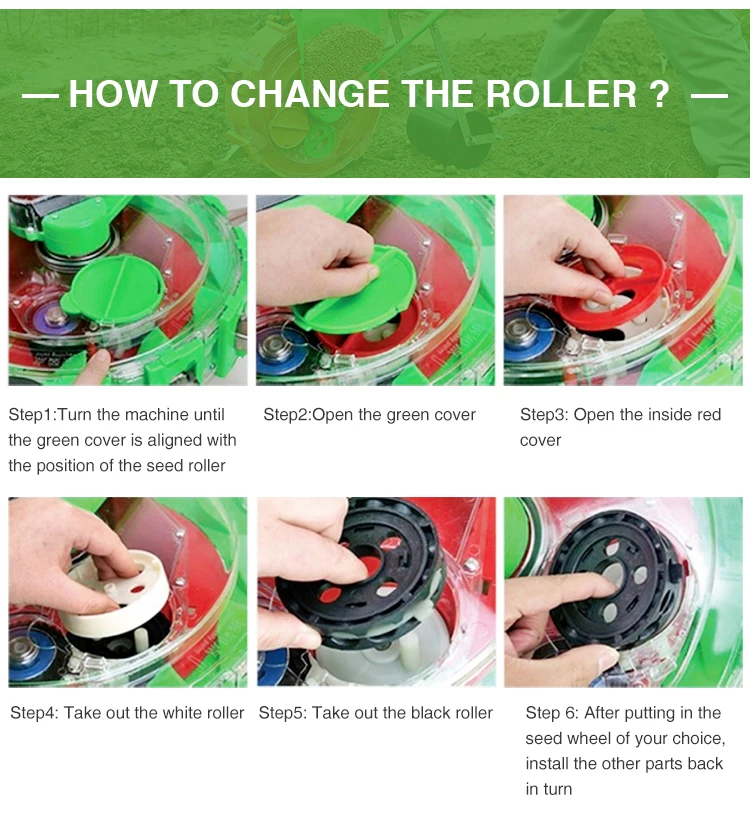 — HOW TO CHANGE THE ROLLER ? —

Step1:Turn the machine until the green cover is aligned with the position of the seed roller

Step2:Open the green cover

Step3: Open the inside red cover

Step4: Take out the white roller

Step5: Take out the black roller

Step 6: After putting in the seed wheel of your choice, install the other parts back in turn