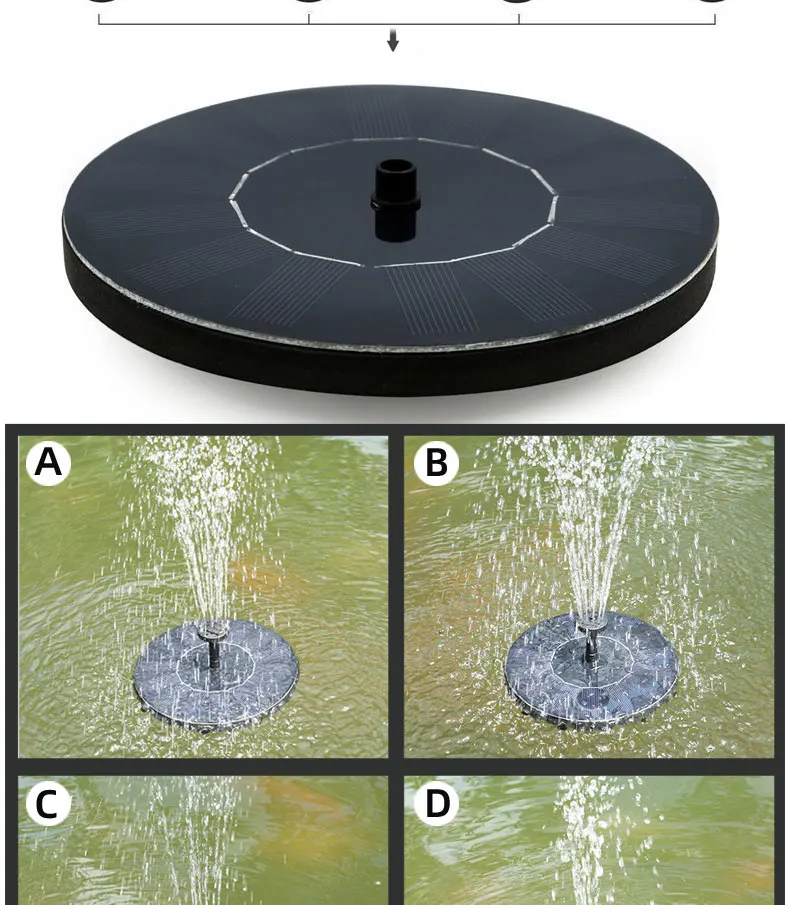 A

B

C

D