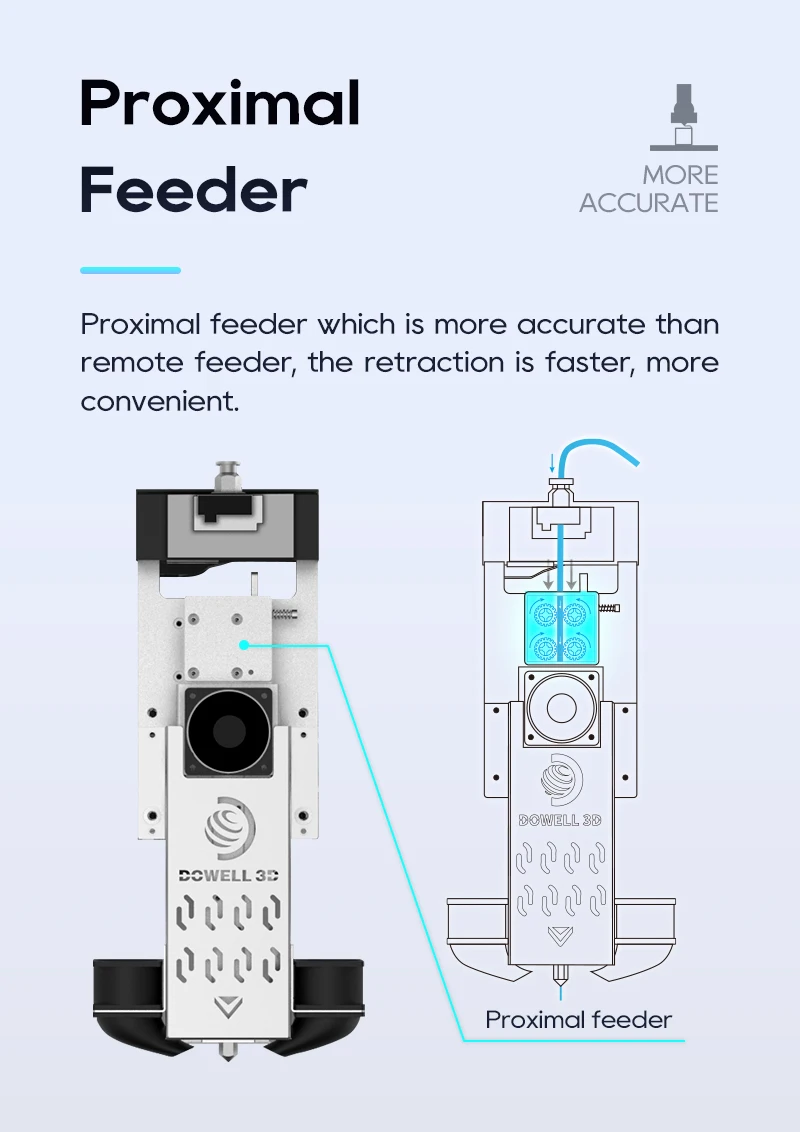 Proximal Feeder

MORE ACCURATE

Proximal feeder which is more accurate than remote feeder, the retraction is faster, more convenient.

DOWELL 3D

DOWELL 3D

Proximal feeder