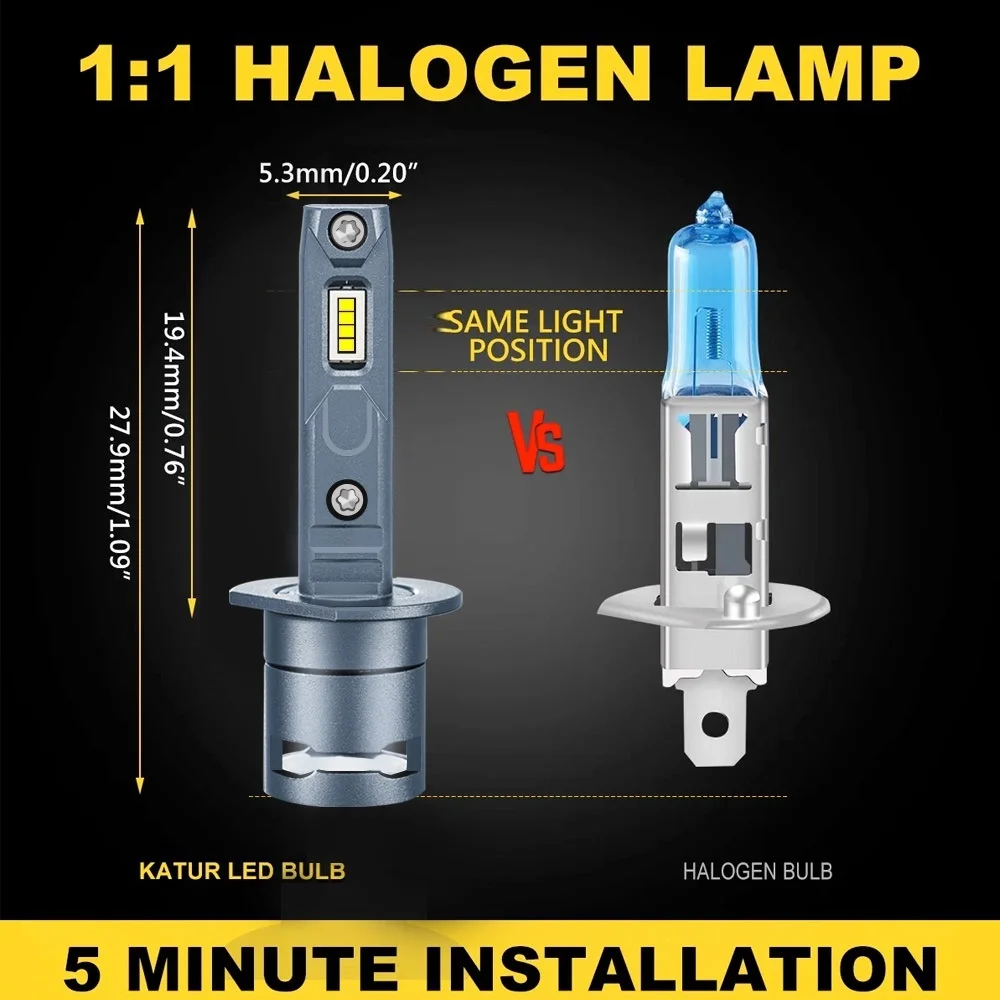 1:1 HALOGEN LAMP

5.3mm/0.20"

27.9mm/1.09"

19.4mm/0.76"

SAME LIGHT POSITION

VS

KATUR LED BULB

HALOGEN BULB

5 MINUTE INSTALLATION