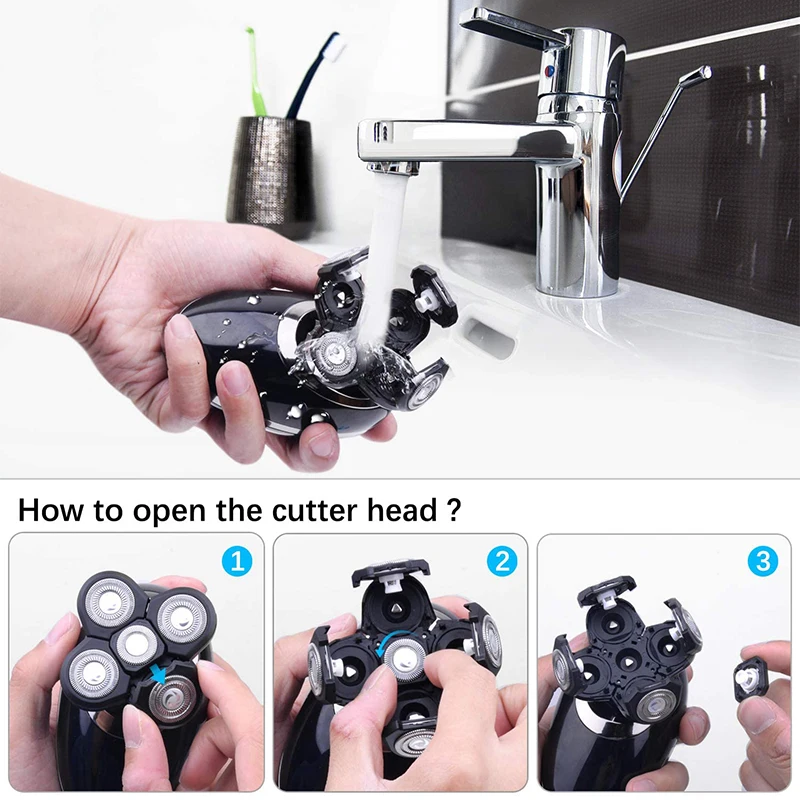 How to open the cutter head ?

1

2

3