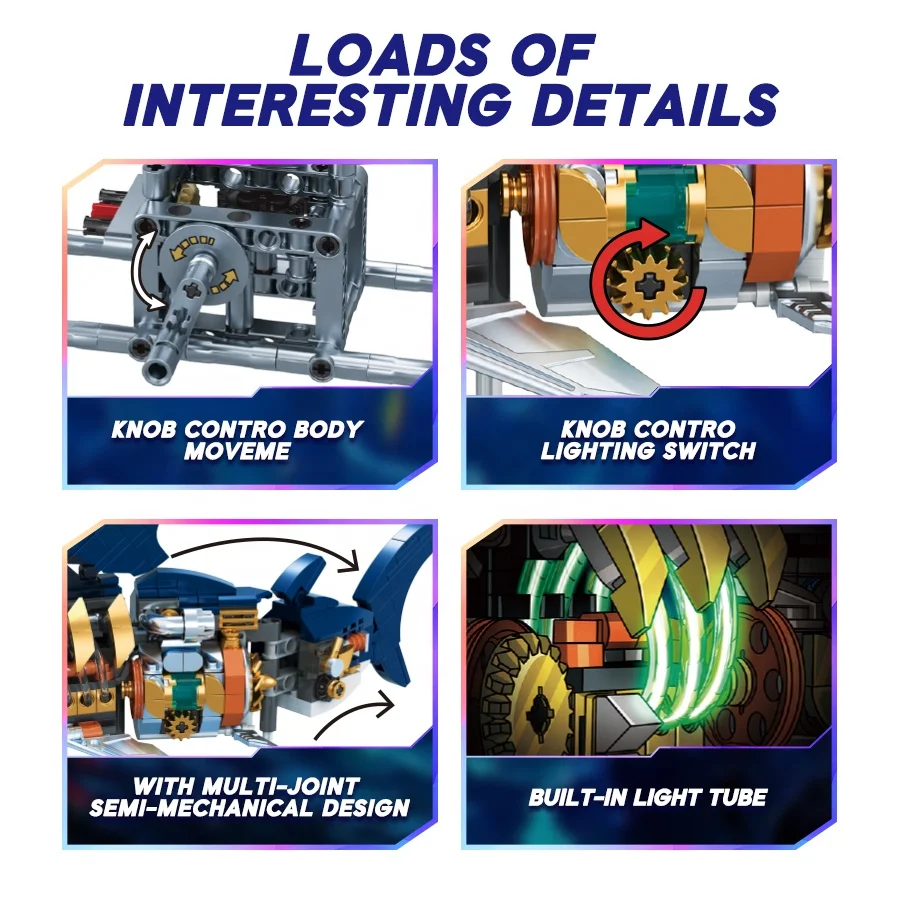 LOADS OF INTERESTING DETAILS

KNOB CONTRO BODY MOVEME

KNOB CONTRO LIGHTING SWITCH

WITH MULTI-JOINT SEMI-MECHANICAL DESIGN

BUILT-IN LIGHT TUBE