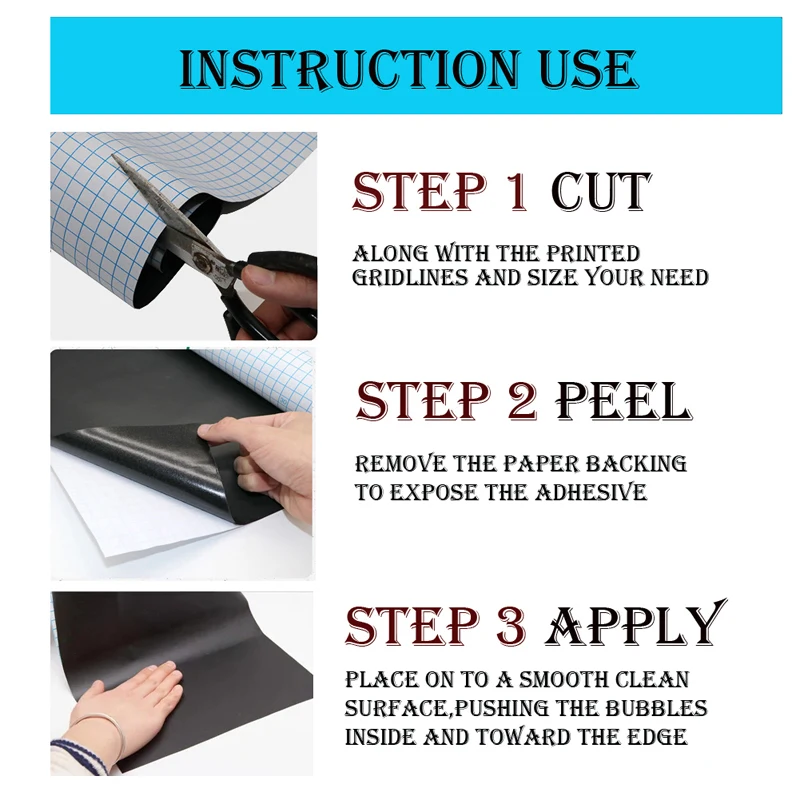 INSTRUCTION USE

STEP 1 CUT

ALONG WITH THE PRINTED GRIDLINES AND SIZE YOUR NEED

STEP 2 PEEL

REMOVE THE PAPER BACKING TO EXPOSE THE ADHESIVE

STEP 3 APPLY

PLACE ON TO A SMOOTH CLEAN SURFACE,PUSHING THE BUBBLES INSIDE AND TOWARD THE EDGE