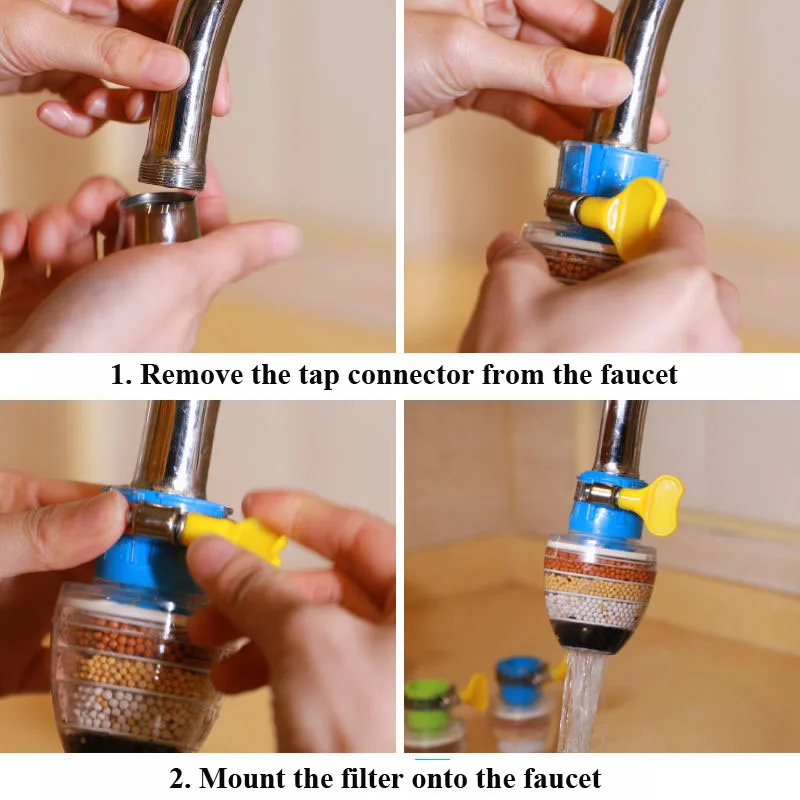 1. Remove the tap connector from the faucet

2. Mount the filter onto the faucet