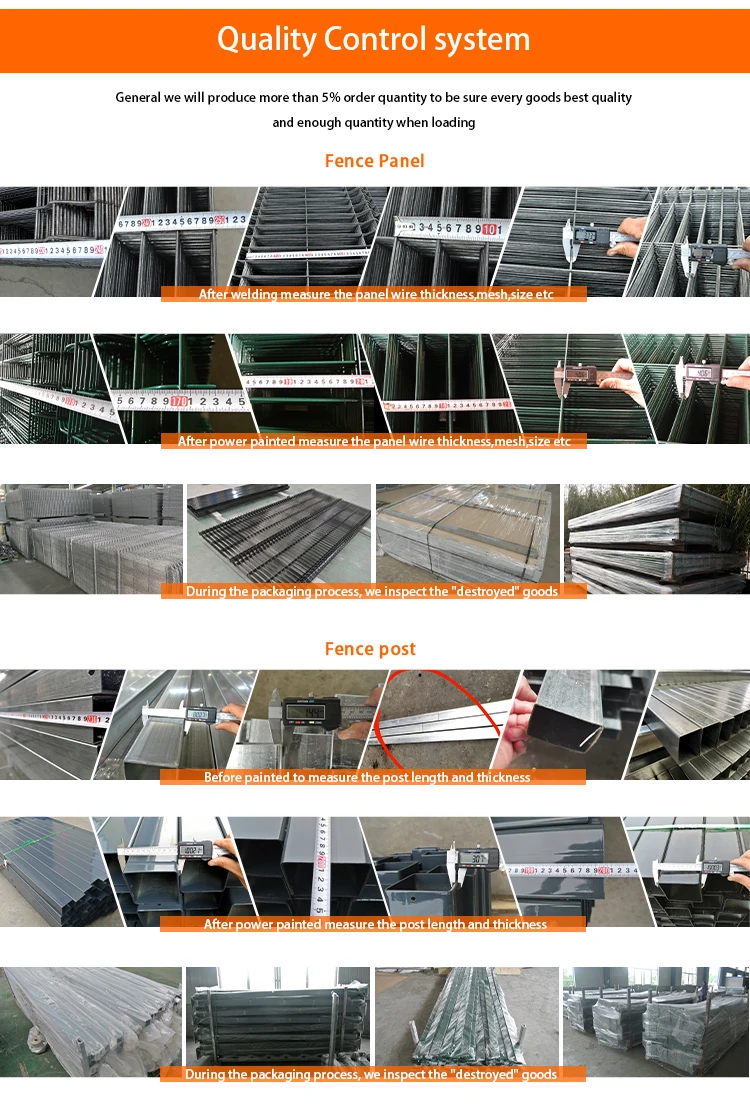 Quality Control system

General we will produce more than 5% order quantity to be sure every goods best quality and enough quantity when loading

Fence Panel

After welding measure the panel wire thickness,mesh,size etc

After power painted measure the panel wire thickness,mesh,size etc

During the packaging process, we inspect the "destroyed" goods

Fence post

Before painted to measure the post length and thickness

After power painted measure the post length and thickness

During the packaging process, we inspect the "destroyed" goods