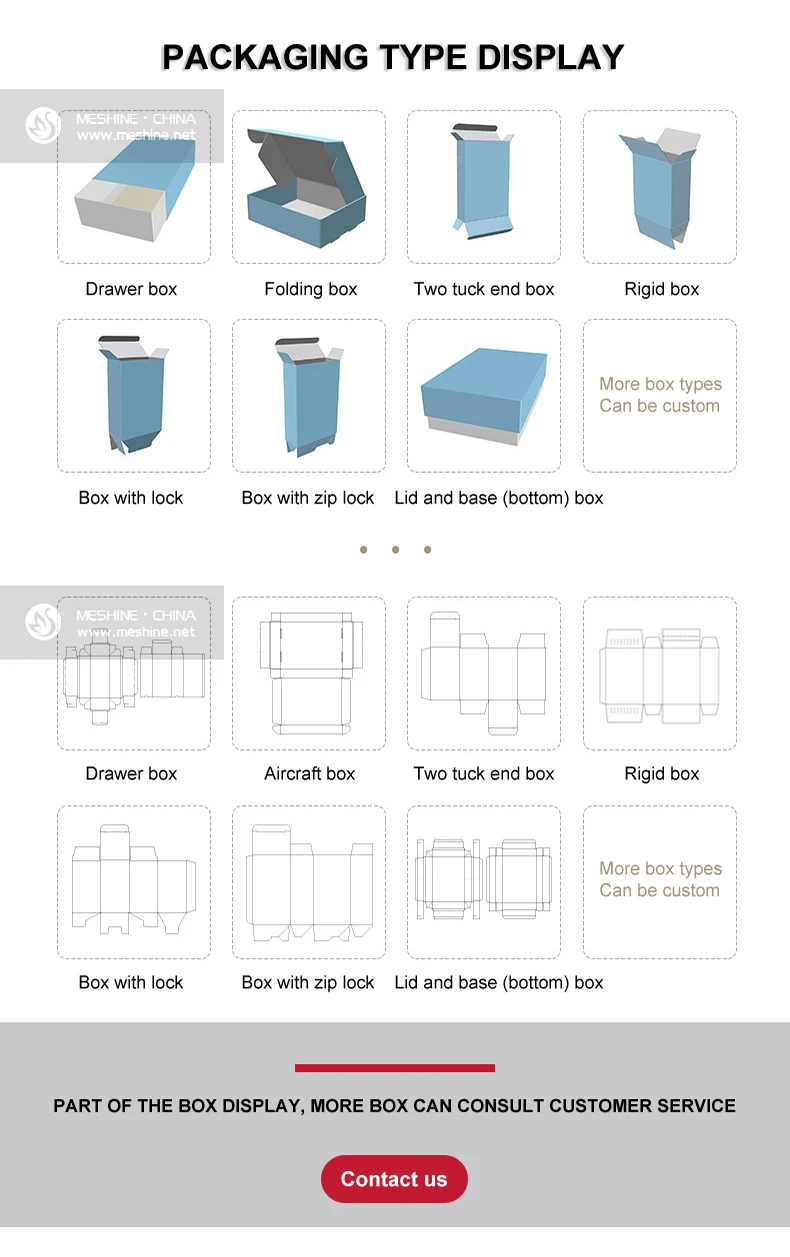 PACKAGING TYPE DISPLAY

MESHINE · CHINA
www.meshine.net

Drawer box

Folding box

Two tuck end box

Rigid box

Box with lock

Box with zip lock

Lid and base (bottom) box

More box types
Can be custom

MESHINE · CHINA
www.meshine.net

Drawer box

Aircraft box

Two tuck end box

Rigid box

Box with lock

Box with zip lock

Lid and base (bottom) box

More box types
Can be custom

PART OF THE BOX DISPLAY, MORE BOX CAN CONSULT CUSTOMER SERVICE

Contact us