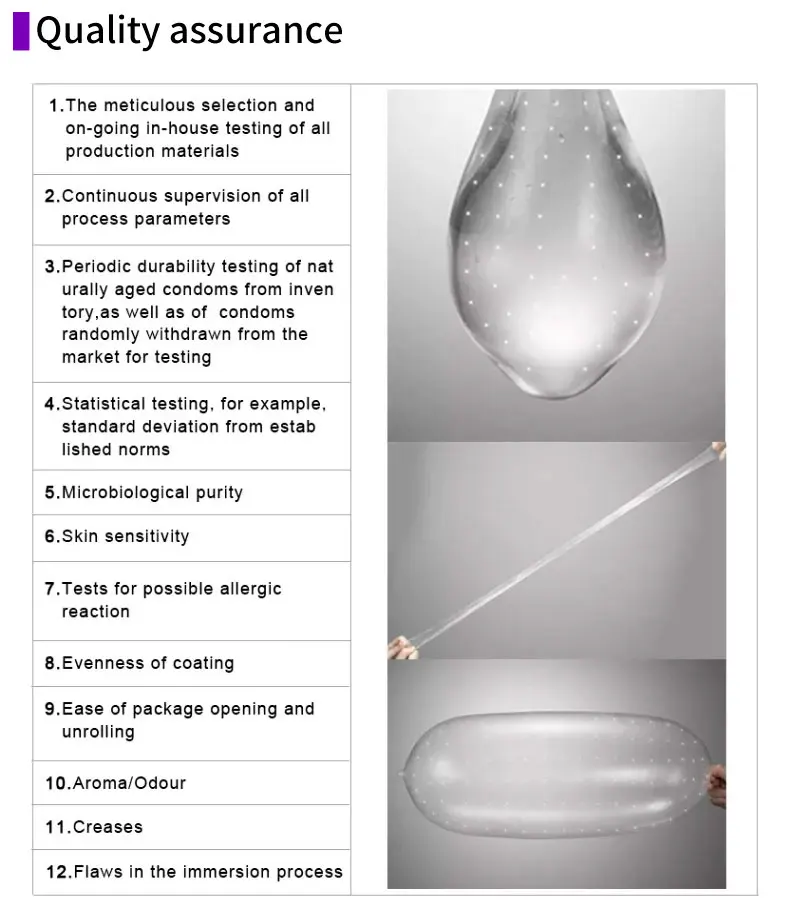 Quality assurance

1.The meticulous selection and on-going in-house testing of all production materials

2.Continuous supervision of all process parameters

3.Periodic durability testing of nat urally aged condoms from inven tory,as well as of condoms randomly withdrawn from the market for testing

4.Statistical testing, for example, standard deviation from estab lished norms

5.Microbiological purity

6.Skin sensitivity

7.Tests for possible allergic reaction

8.Evenness of coating

9.Ease of package opening and unrolling

10.Aroma/Odour

11.Creases

12.Flaws in the immersion process