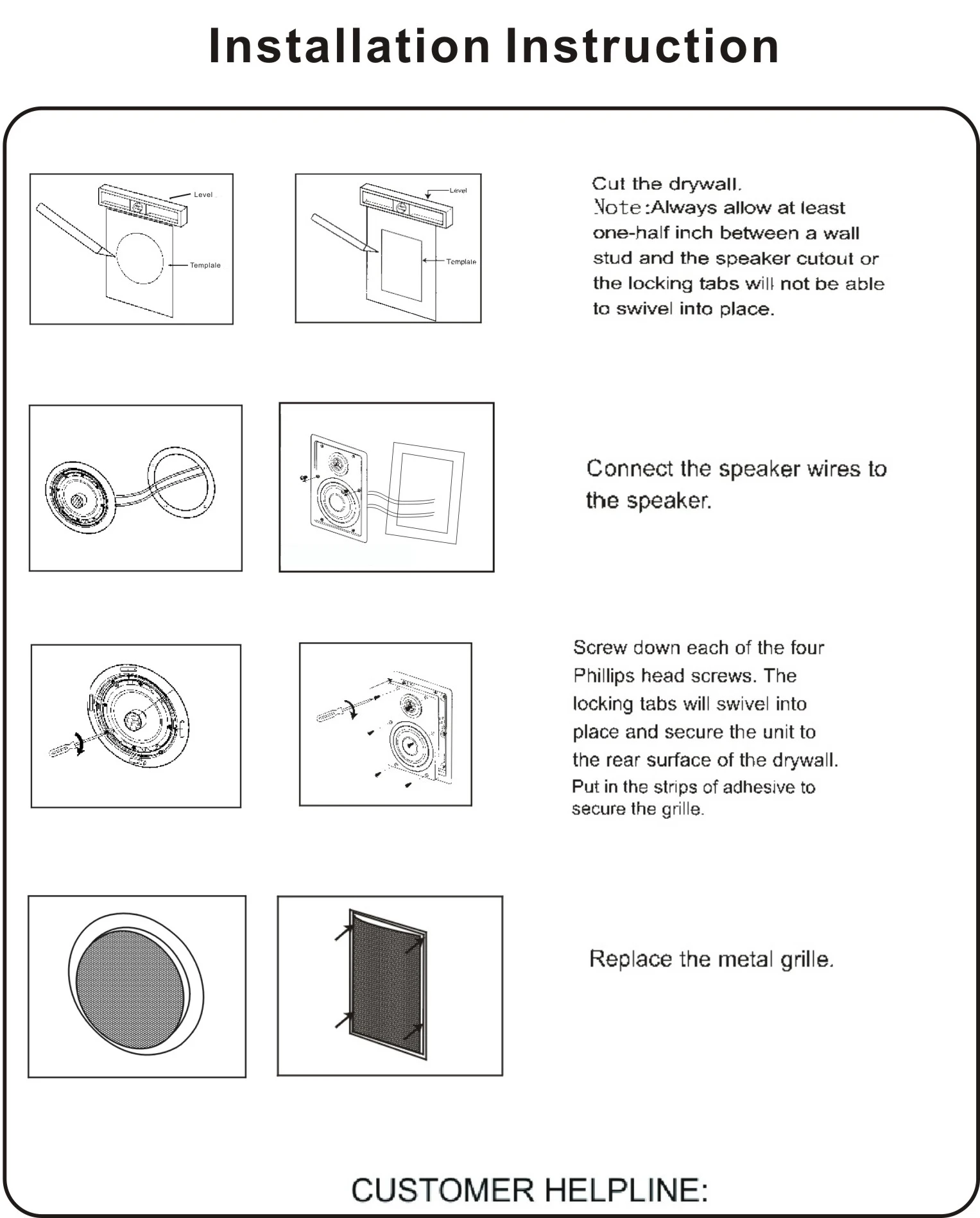 Installation Instruction

Level

Template

Level

Template

Cut the drywall.
Note:Always allow at least one-half inch between a wall stud and the speaker cutout or the locking tabs will not be able to swivel into place.

Connect the speaker wires to the speaker.

Screw down each of the four Phillips head screws. The locking tabs will swivel into place and secure the unit to the rear surface of the drywall.
Put in the strips of adhesive to secure the grille.

Replace the metal grille.

CUSTOMER HELPLINE: