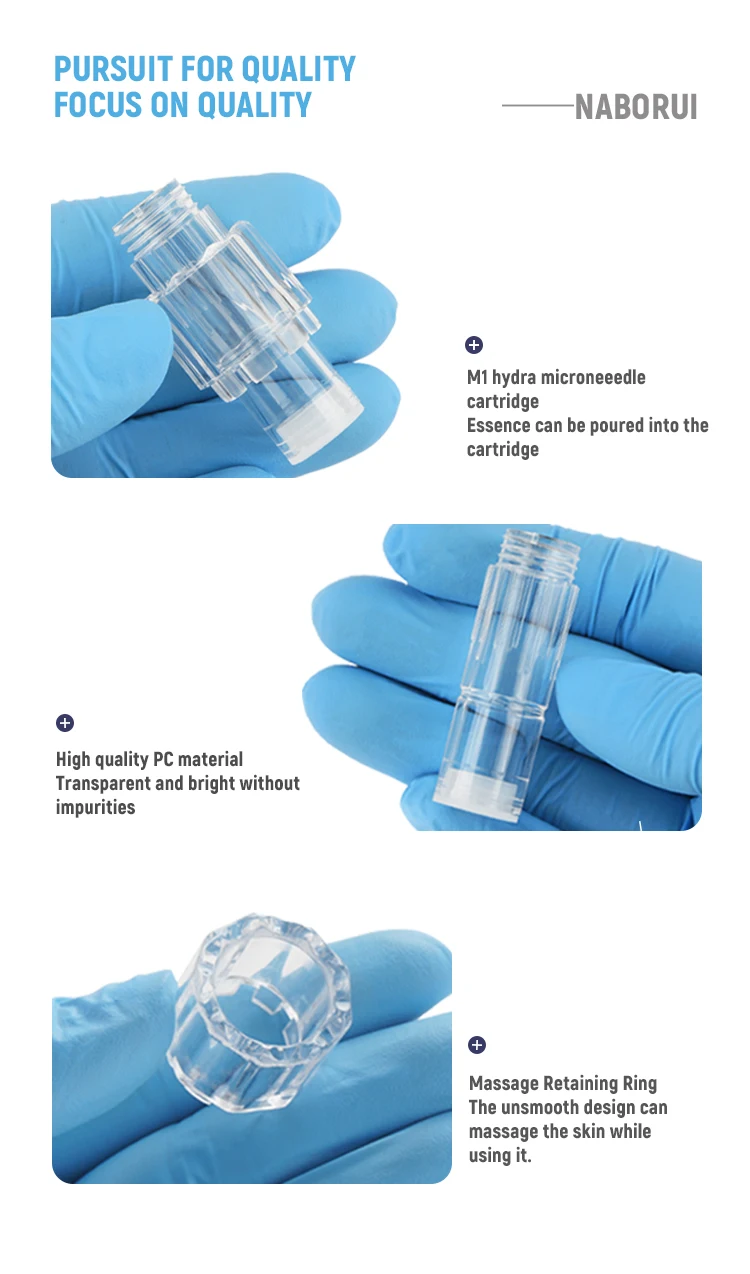 PURSUIT FOR QUALITY
FOCUS ON QUALITY

NABORUI

M1 hydra microneeedle cartridge
Essence can be poured into the cartridge

High quality PC material
Transparent and bright without impurities

Massage Retaining Ring
The unsmooth design can massage the skin while using it.