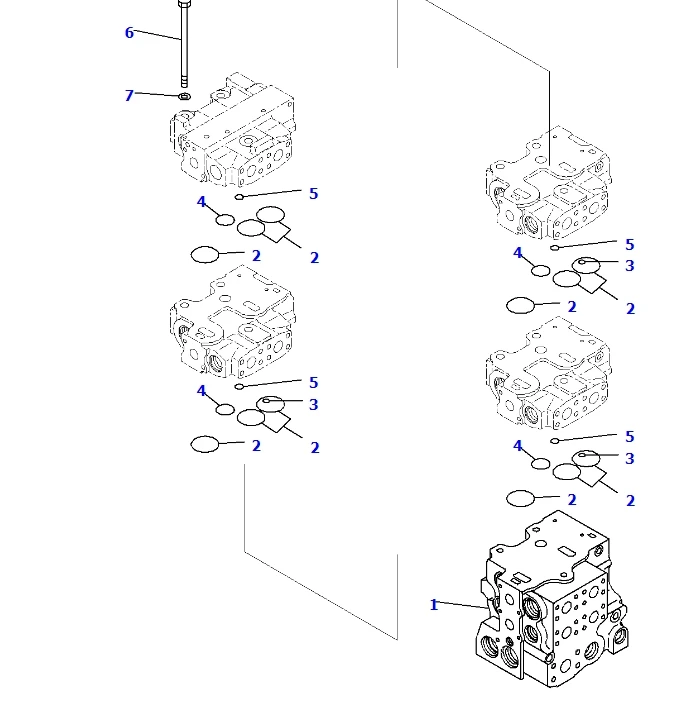 6
7
5
4
2
2
5
4
3
2
2
5
4
3
2
2
5
4
3
2
2
1