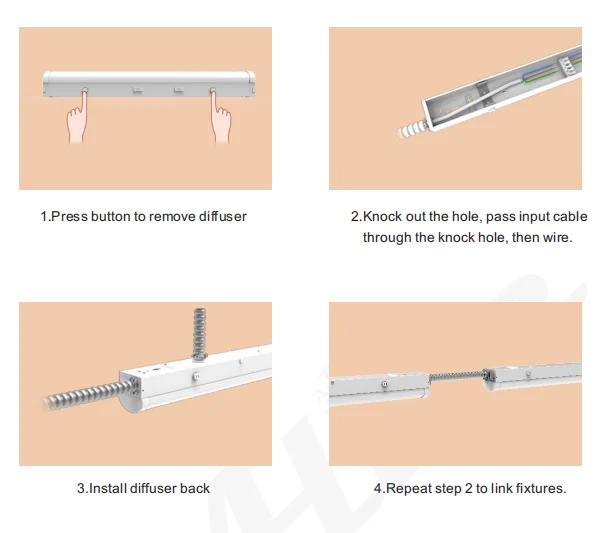 1.Press button to remove diffuser

2.Knock out the hole, pass input cable through the knock hole, then wire.

3.Install diffuser back

4.Repeat step 2 to link fixtures.