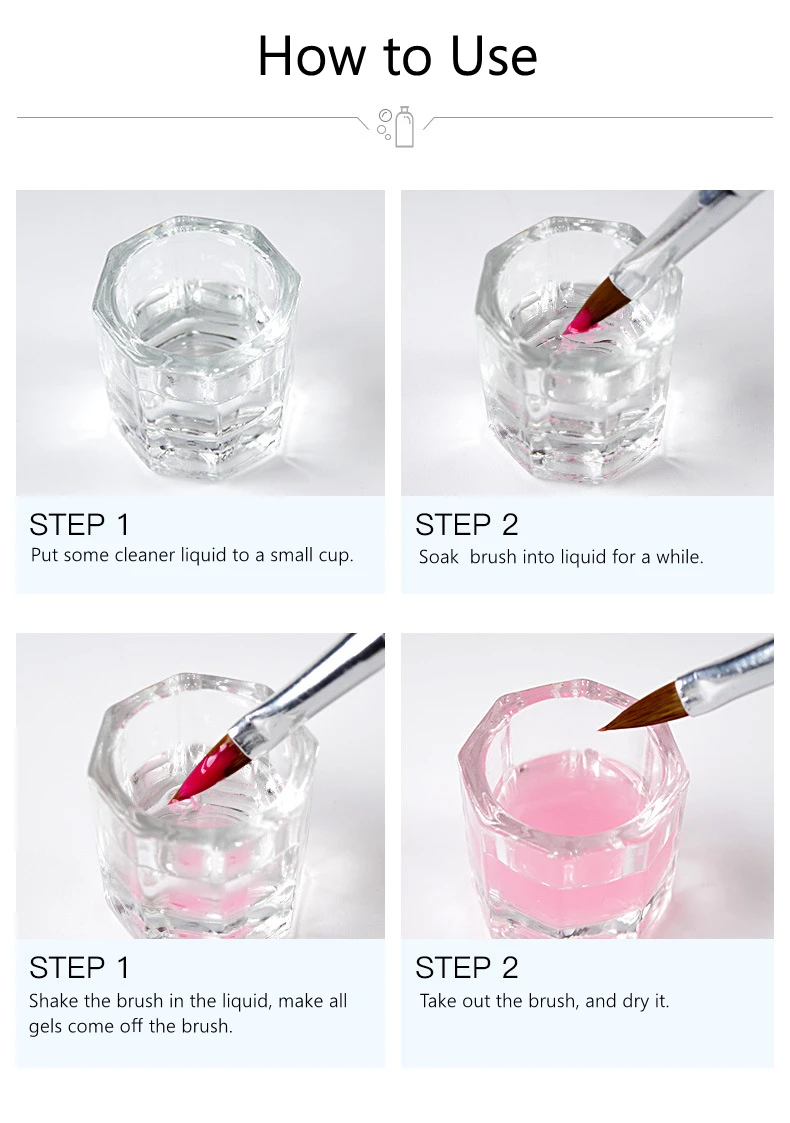 How to Use

STEP 1
Put some cleaner liquid to a small cup.

STEP 2
Soak brush into liquid for a while.

STEP 1
Shake the brush in the liquid, make all gels come off the brush.

STEP 2
Take out the brush, and dry it.