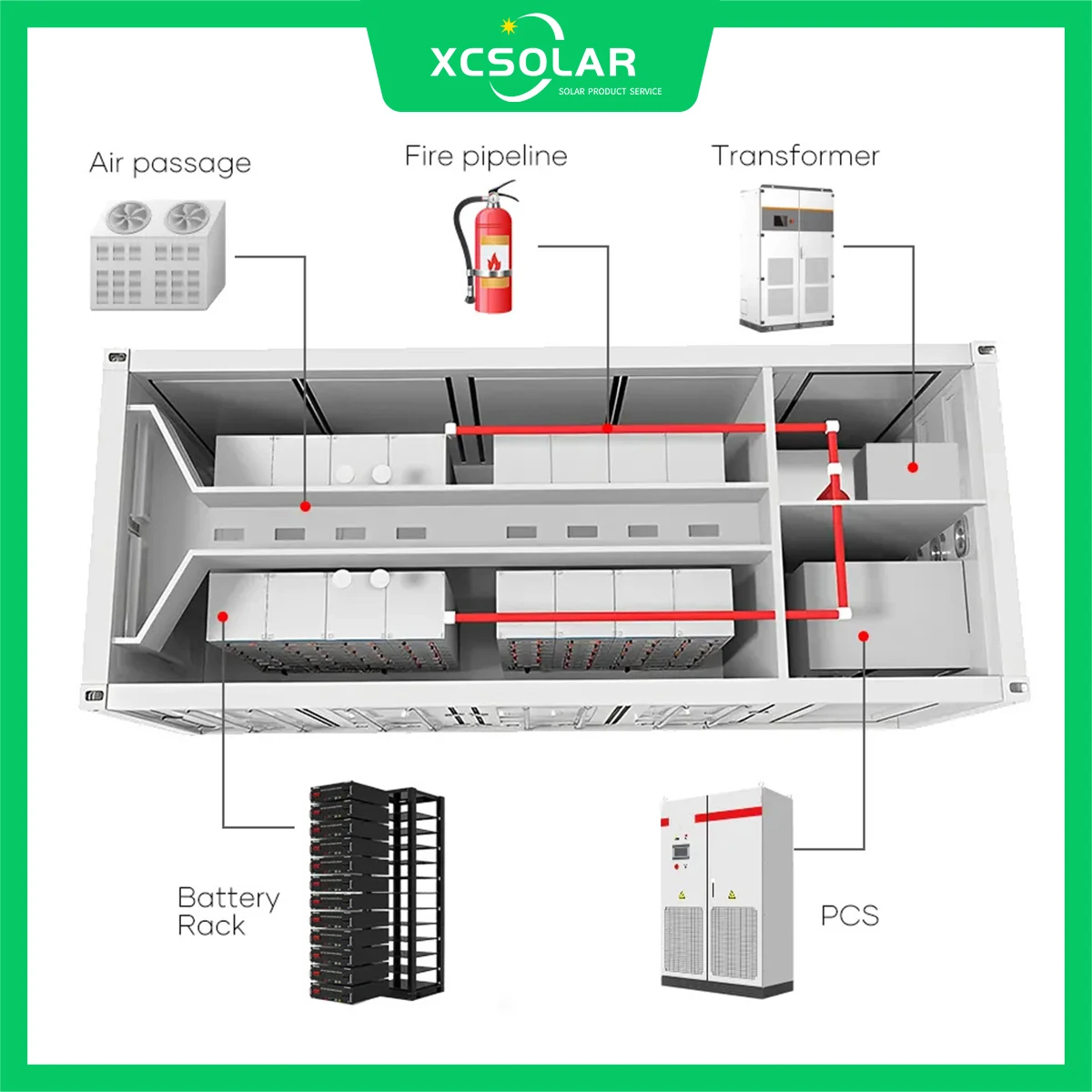 XCSOLAR
SOLAR PRODUCT SERVICE

Air passage

Fire pipeline

Transformer

Battery Rack

PCS