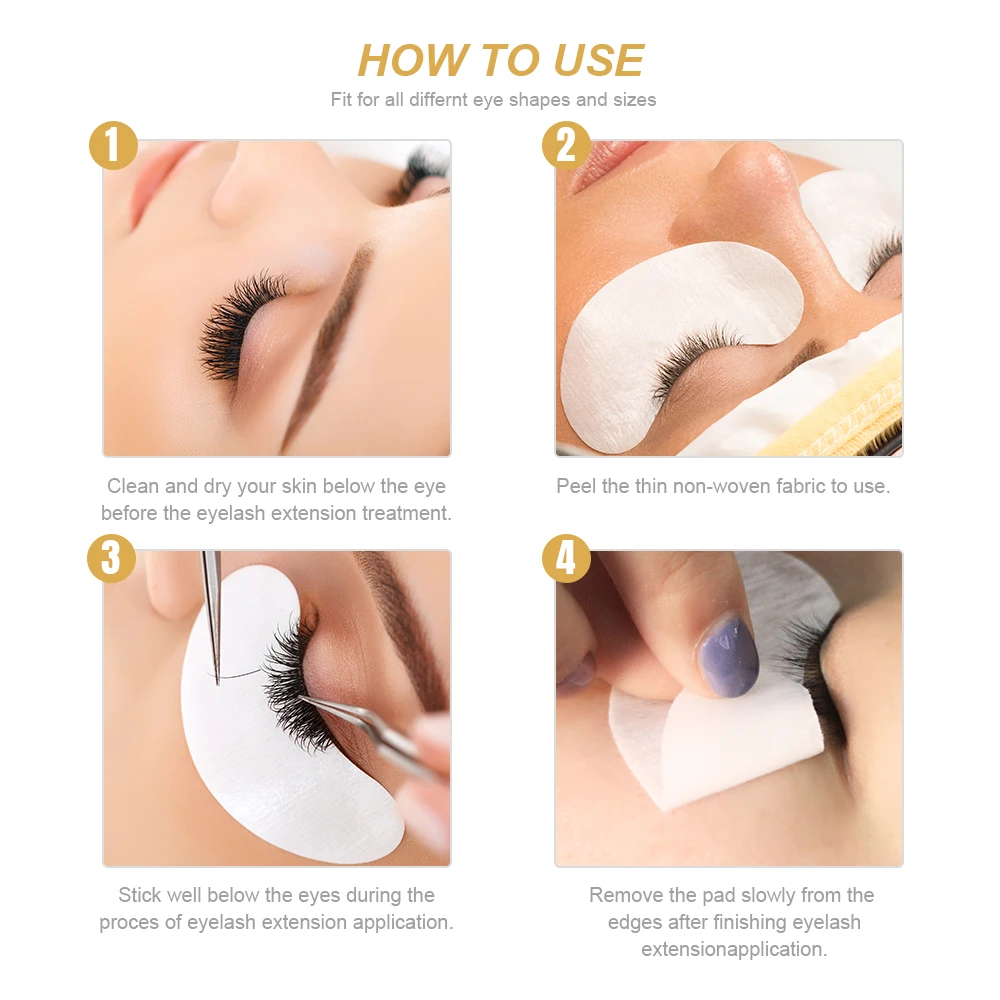 HOW TO USE
Fit for all differnt eye shapes and sizes

1

Clean and dry your skin below the eye before the eyelash extension treatment.

2

Peel the thin non-woven fabric to use.

3

Stick well below the eyes during the proces of eyelash extension application.

4

Remove the pad slowly from the edges after finishing eyelash extensionapplication.