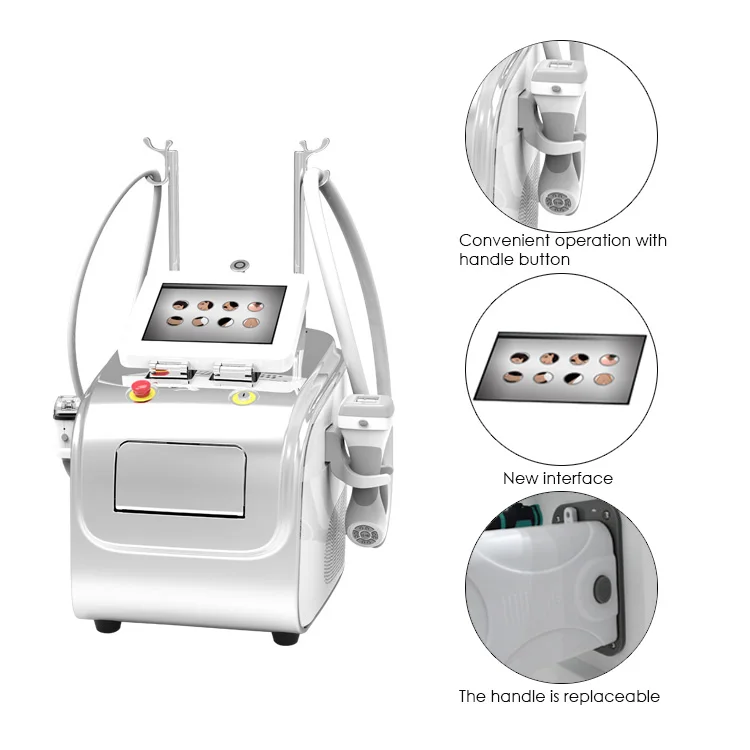 Convenient operation with handle button

New interface

The handle is replaceable