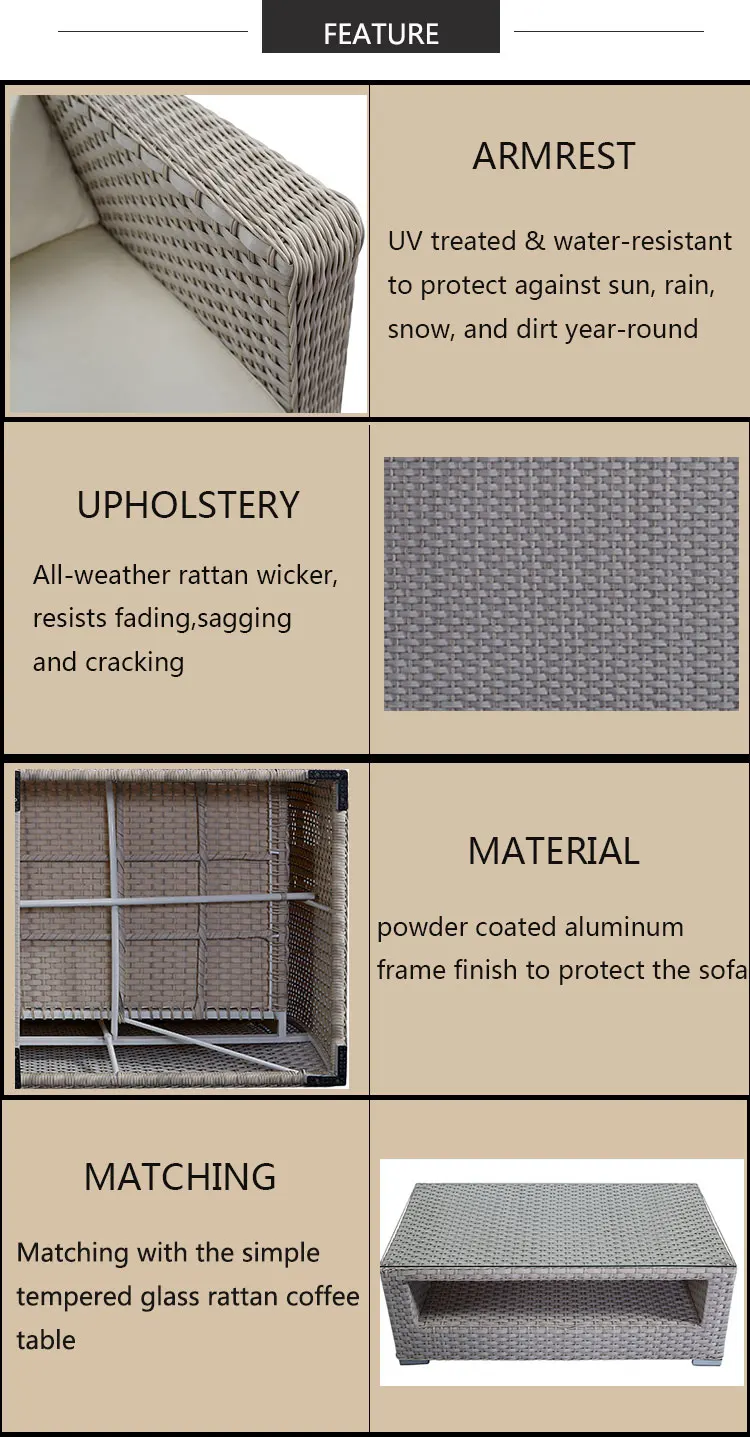 FEATURE

ARMREST

UV treated & water-resistant to protect against sun, rain, snow, and dirt year-round

UPHOLSTERY

All-weather rattan wicker, resists fading,sagging and cracking

MATERIAL

powder coated aluminum frame finish to protect the sofa

MATCHING

Matching with the simple tempered glass rattan coffee table