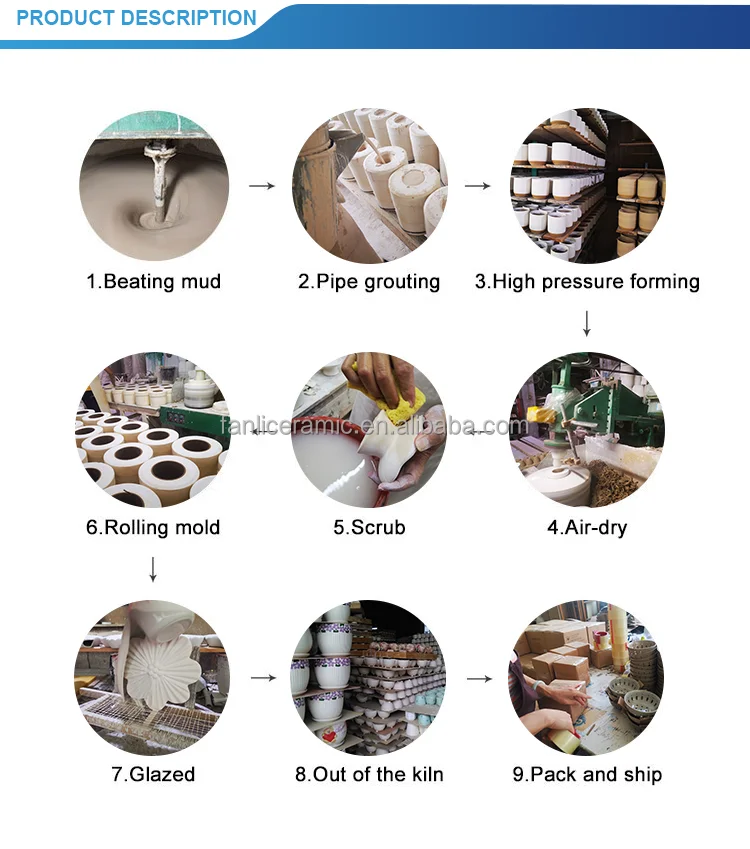 PRODUCT DESCRIPTION

1.Beating mud
2.Pipe grouting
3.High pressure forming

fanliceramic.en.alibaba.com

6.Rolling mold
5.Scrub
4.Air-dry

7.Glazed
8.Out of the kiln
9.Pack and ship