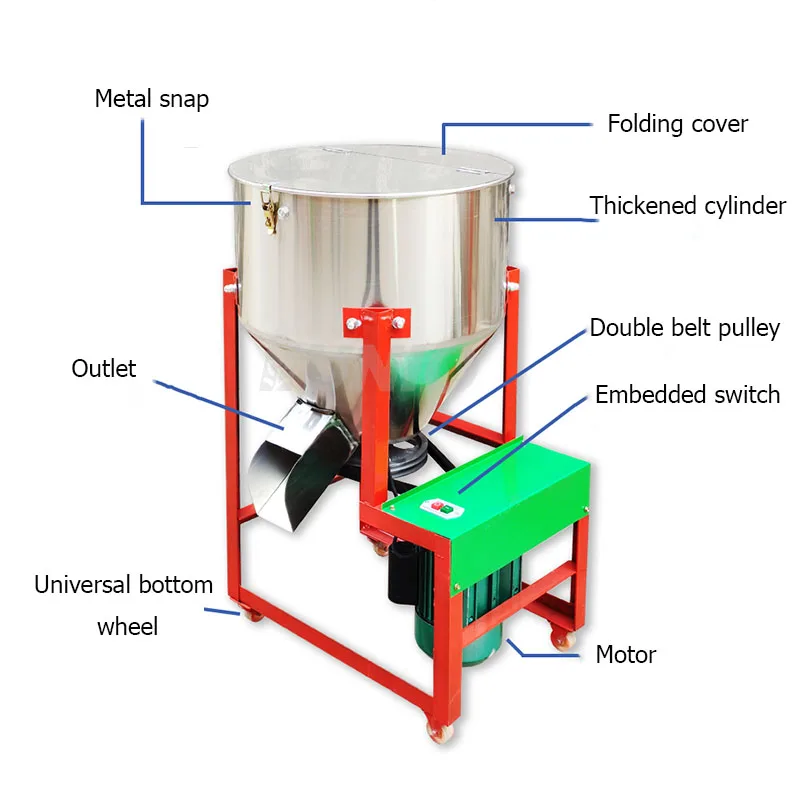 Metal snap

Folding cover

Thickened cylinder

Double belt pulley

Outlet

Embedded switch

Universal bottom wheel

Motor