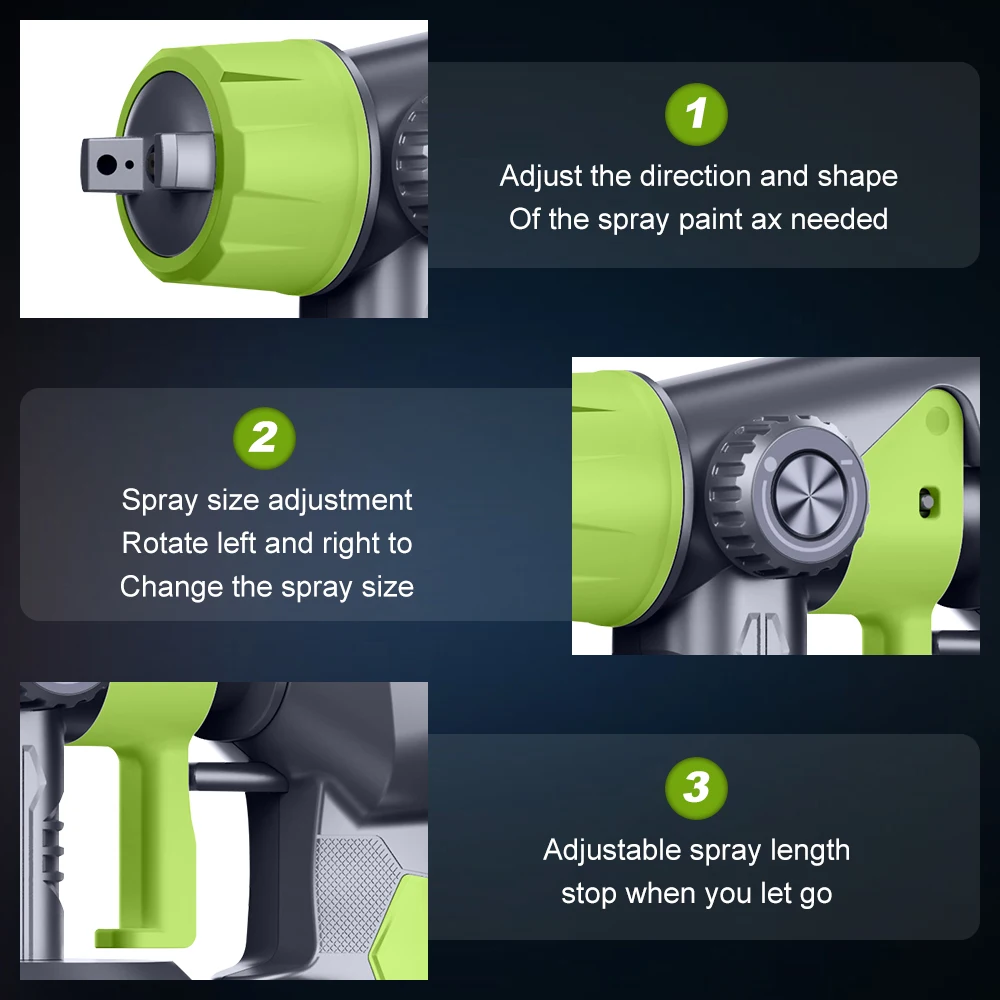 1

Adjust the direction and shape
Of the spray paint ax needed

2

Spray size adjustment
Rotate left and right to
Change the spray size

3

Adjustable spray length
stop when you let go