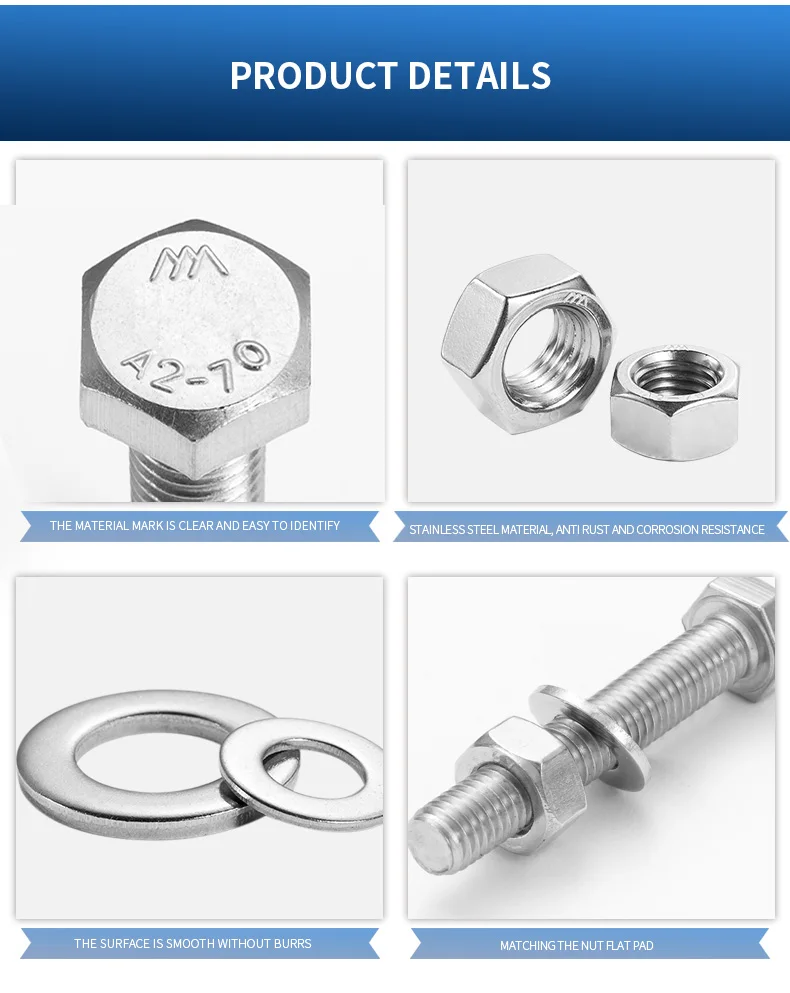 PRODUCT DETAILS

A2-70

THE MATERIAL MARK IS CLEAR AND EASY TO IDENTIFY

STAINLESS STEEL MATERIAL, ANTI RUST AND CORROSION RESISTANCE

THE SURFACE IS SMOOTH WITHOUT BURRS

MATCHING THE NUT FLAT PAD