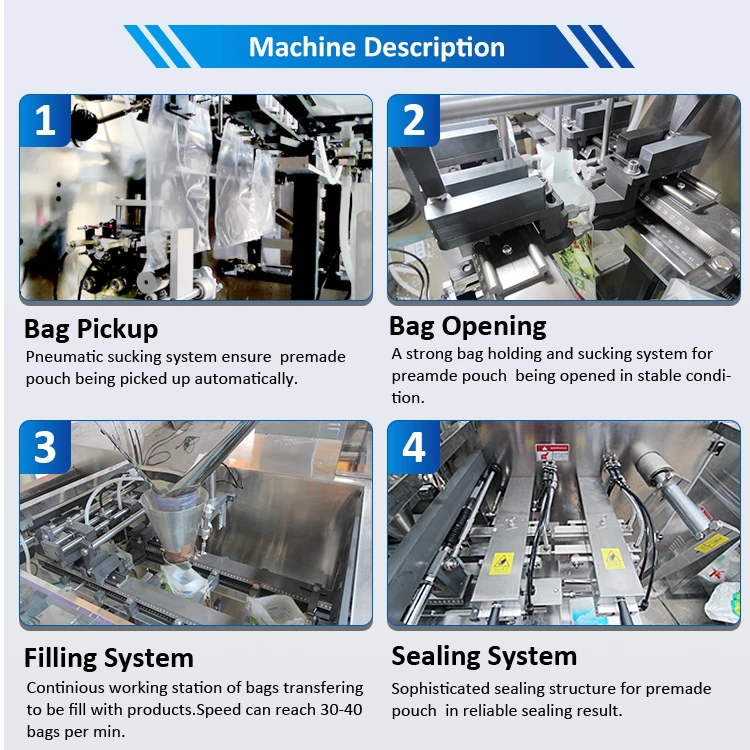 Machine Description

1

Bag Pickup
Pneumatic sucking system ensure premade pouch being picked up automatically.

2

Bag Opening
A strong bag holding and sucking system for preamde pouch being opened in stable condition.

3

Filling System
Continious working station of bags transfering to be fill with products.Speed can reach 30-40 bags per min.

4

Sealing System
Sophisticated sealing structure for premade pouch in reliable sealing result.