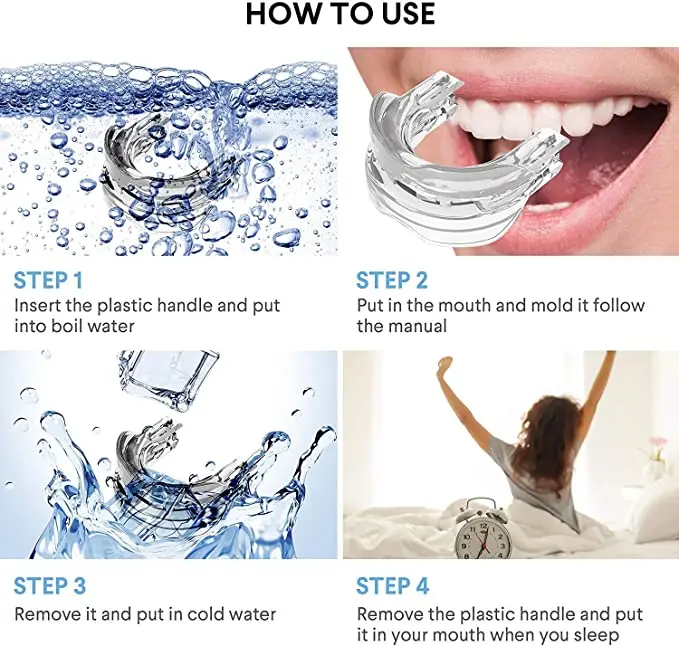 HOW TO USE

STEP 1
Insert the plastic handle and put into boil water

STEP 2
Put in the mouth and mold it follow the manual

STEP 3
Remove it and put in cold water

STEP 4
Remove the plastic handle and put it in your mouth when you sleep