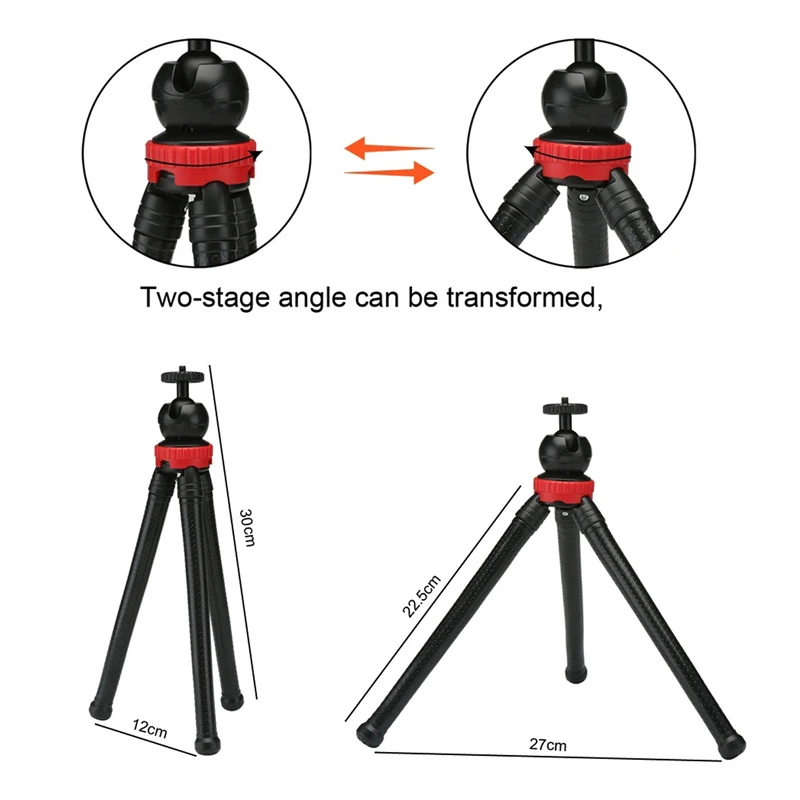 Two-stage angle can be transformed,

30cm

12cm

22.5cm

27cm