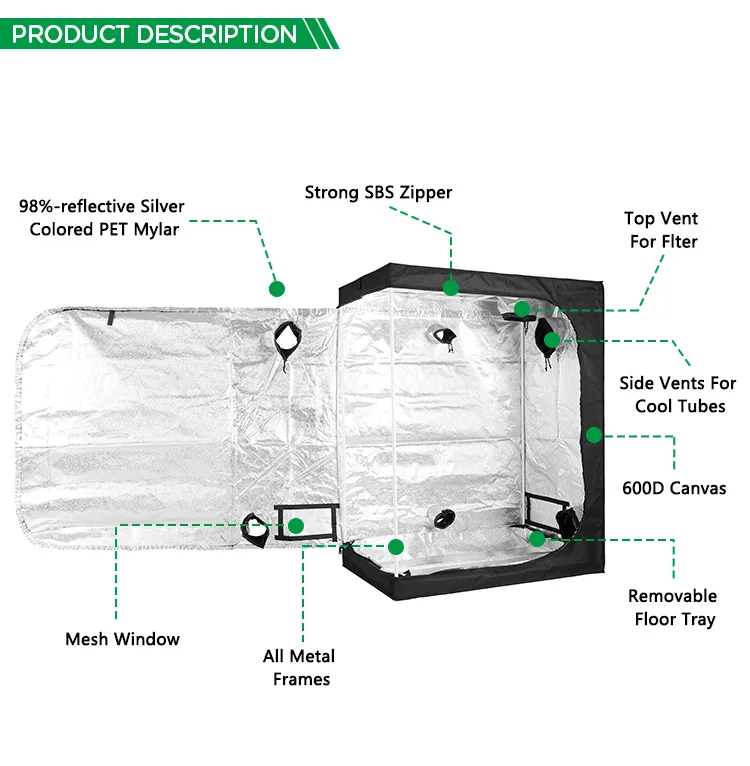 PRODUCT DESCRIPTION

98%-reflective Silver Colored PET Mylar

Strong SBS Zipper

Top Vent For Flter

Side Vents For Cool Tubes

600D Canvas

Removable Floor Tray

Mesh Window

All Metal Frames