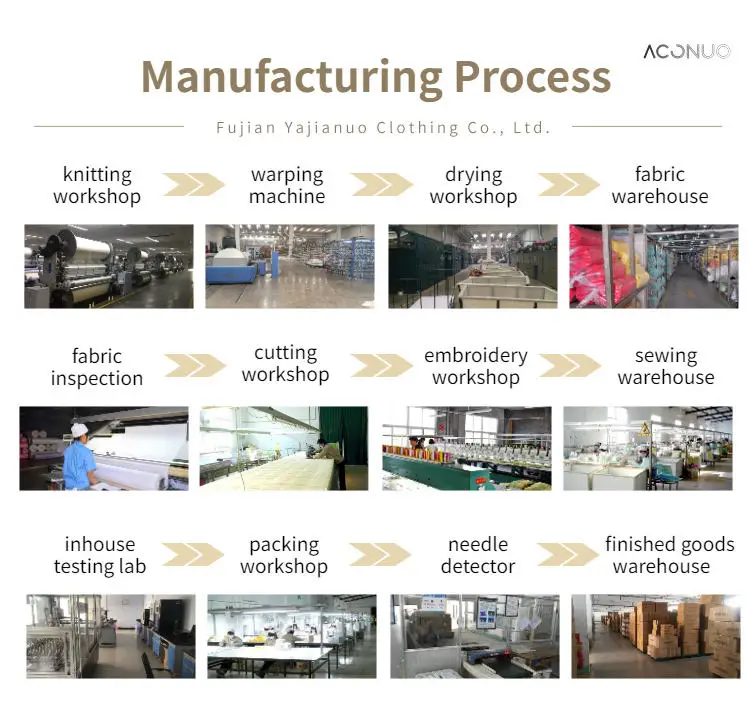 ACONUO

Manufacturing Process

Fujian Yajianuo Clothing Co., Ltd.

knitting workshop

warping machine

drying workshop

fabric warehouse

fabric inspection

cutting workshop

embroidery workshop

sewing warehouse

inhouse testing lab

packing workshop

needle detector

finished goods warehouse