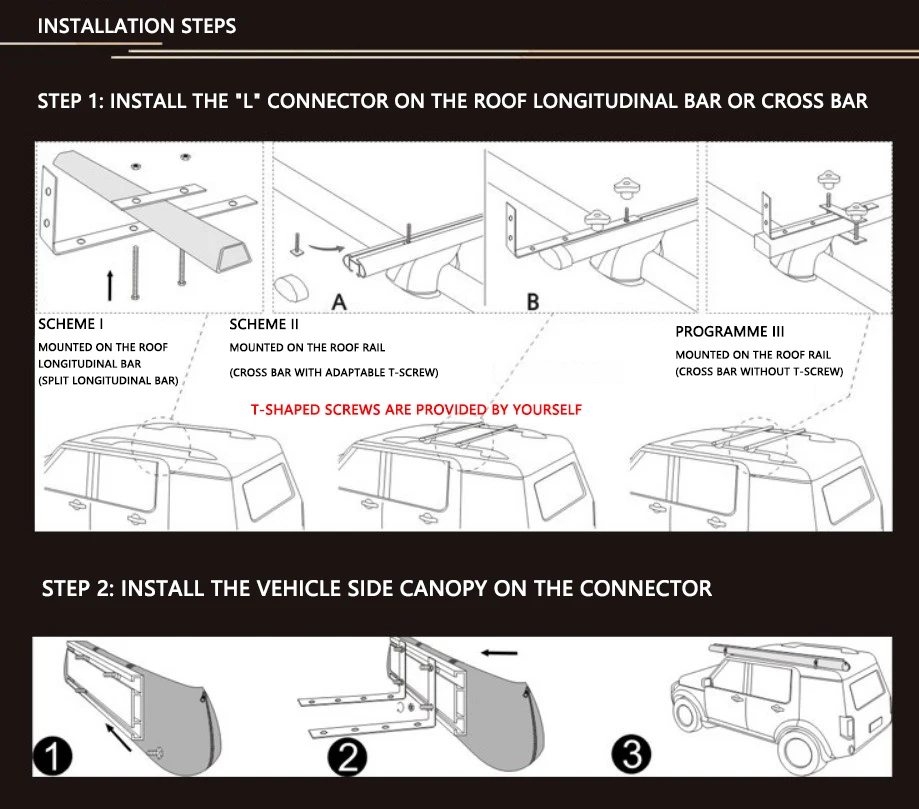 INSTALLATION STEPS

STEP 1: INSTALL THE "L" CONNECTOR ON THE ROOF LONGITUDINAL BAR OR CROSS BAR

A

B

SCHEME I
MOUNTED ON THE ROOF LONGITUDINAL BAR (SPLIT LONGITUDINAL BAR)

SCHEME II
MOUNTED ON THE ROOF RAIL
(CROSS BAR WITH ADAPTABLE T-SCREW)

PROGRAMME III
MOUNTED ON THE ROOF RAIL
(CROSS BAR WITHOUT T-SCREW)

T-SHAPED SCREWS ARE PROVIDED BY YOURSELF

STEP 2: INSTALL THE VEHICLE SIDE CANOPY ON THE CONNECTOR

1

2

3