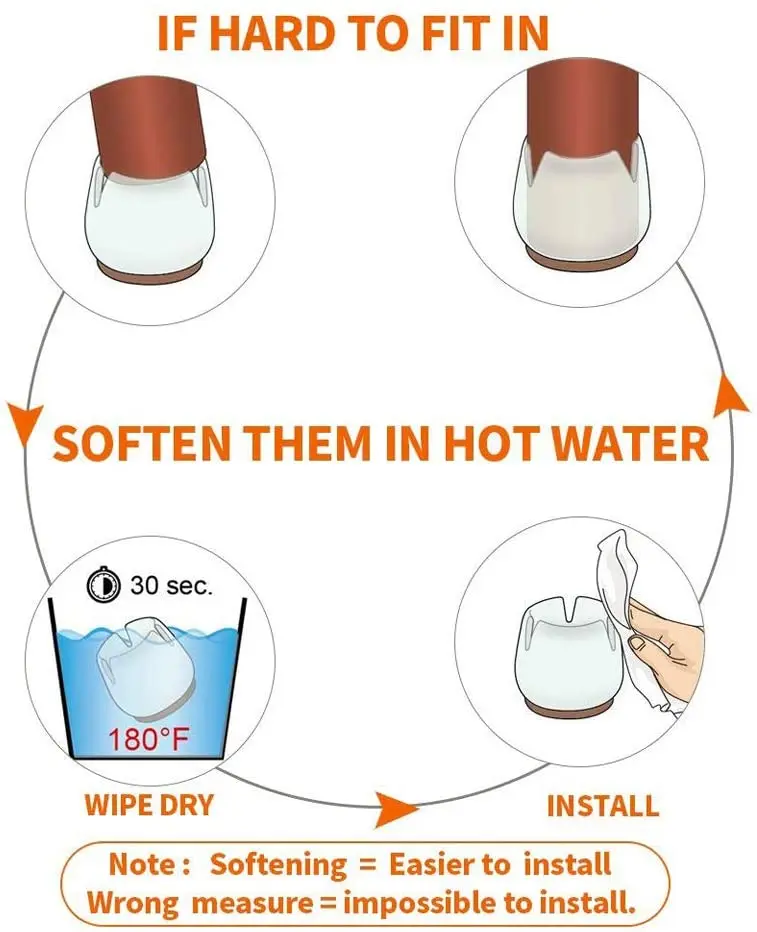 IF HARD TO FIT IN

SOFTEN THEM IN HOT WATER

30 sec.

180°F

WIPE DRY

INSTALL

Note : Softening = Easier to install
Wrong measure = impossible to install.