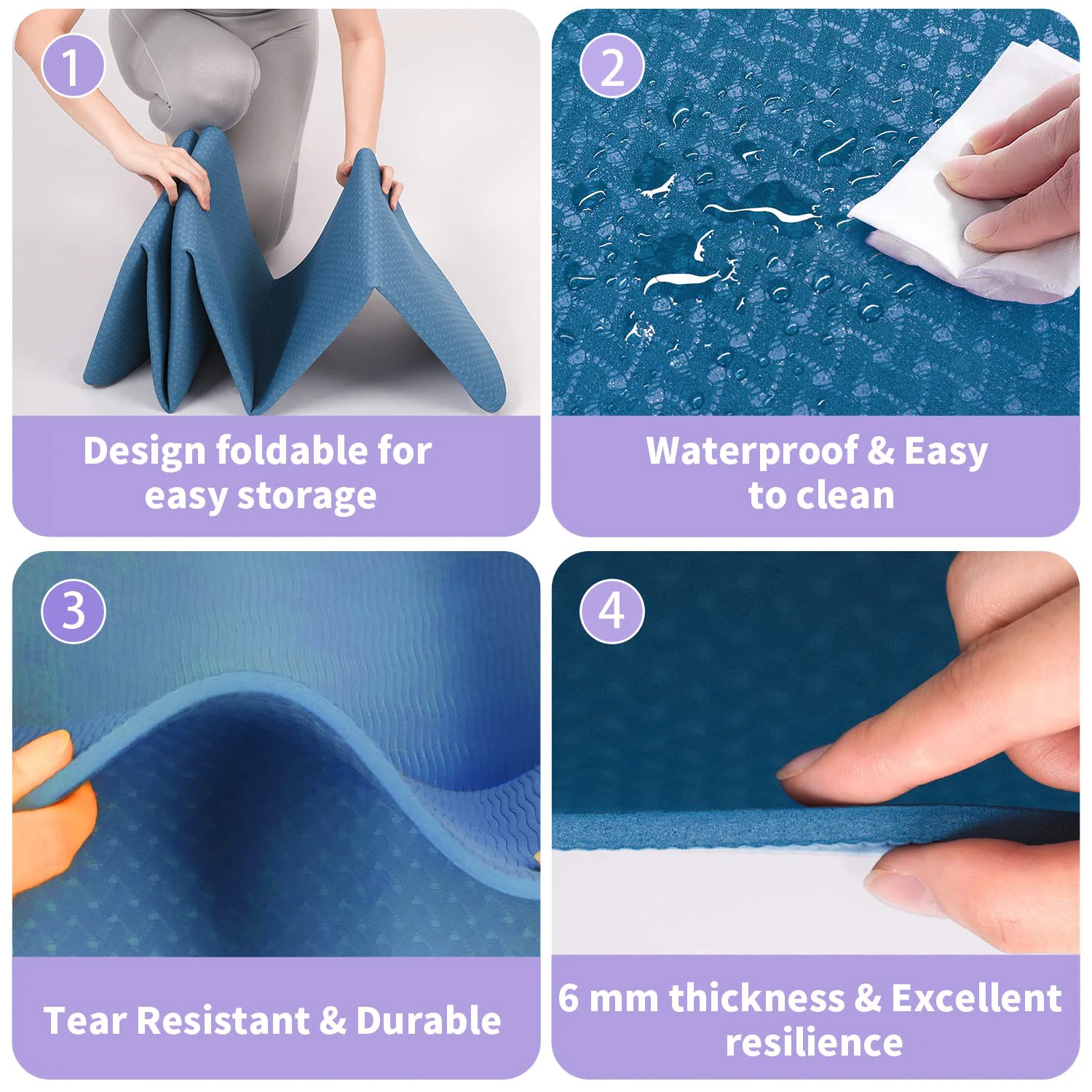 1

Design foldable for easy storage

2

Waterproof & Easy to clean

3

Tear Resistant & Durable

4

6 mm thickness & Excellent resilience