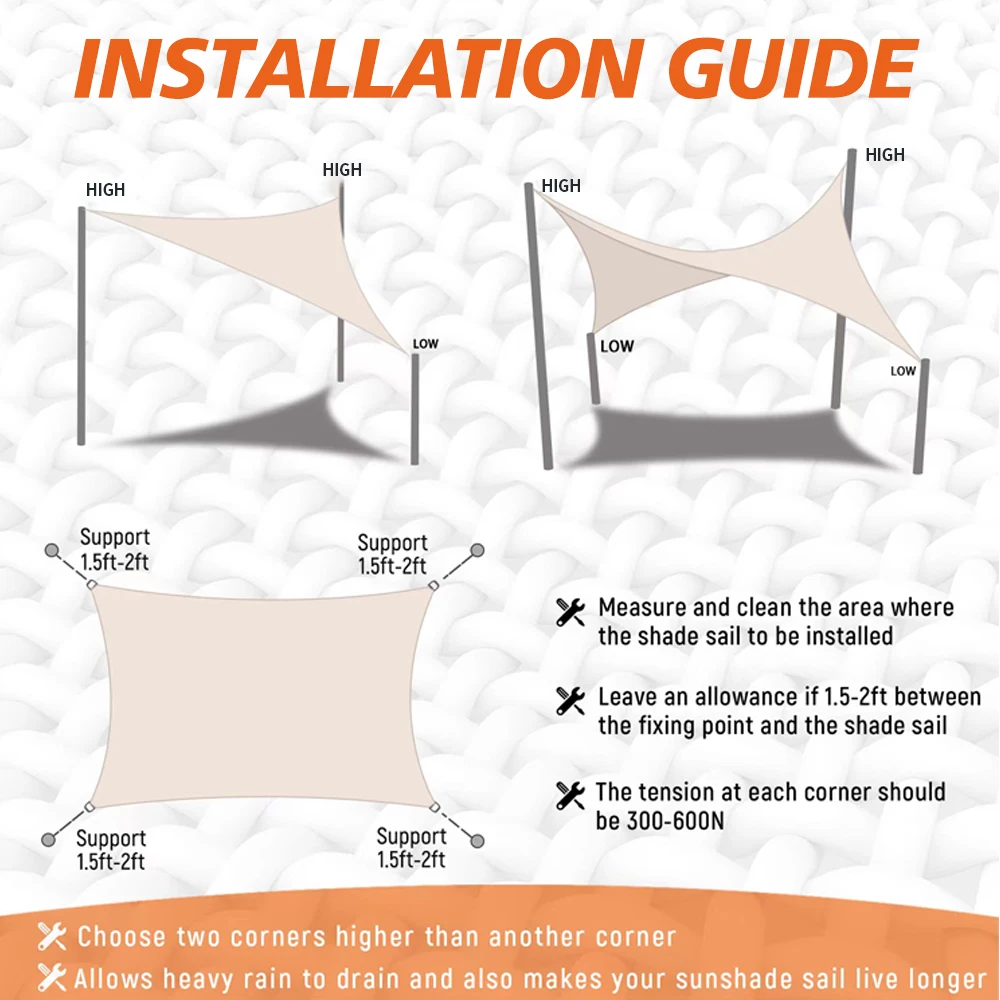 INSTALLATION GUIDE

HIGH

HIGH

LOW

HIGH

HIGH

LOW

LOW

Support 1.5ft-2ft

Support 1.5ft-2ft

Support 1.5ft-2ft

Support 1.5ft-2ft

Measure and clean the area where the shade sail to be installed

Leave an allowance if 1.5-2ft between the fixing point and the shade sail

The tension at each corner should be 300-600N

Choose two corners higher than another corner

Allows heavy rain to drain and also makes your sunshade sail live longer