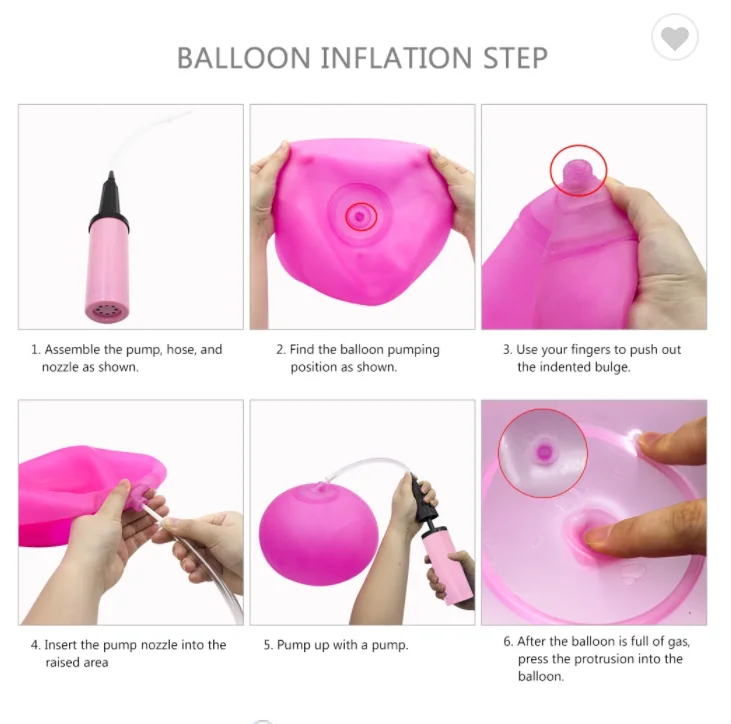 BALLOON INFLATION STEP

1. Assemble the pump, hose, and nozzle as shown.

2. Find the balloon pumping position as shown.

3. Use your fingers to push out the indented bulge.

4. Insert the pump nozzle into the raised area

5. Pump up with a pump.

6. After the balloon is full of gas, press the protrusion into the balloon.