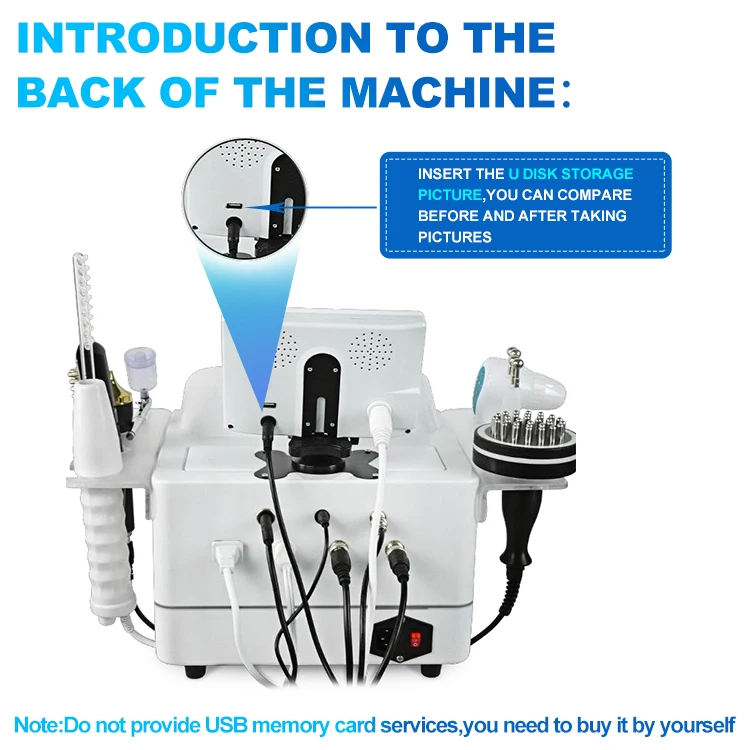 INTRODUCTION TO THE BACK OF THE MACHINE：

INSERT THE U DISK STORAGE PICTURE,YOU CAN COMPARE BEFORE AND AFTER TAKING PICTURES

Note:Do not provide USB memory card services,you need to buy it by yourself