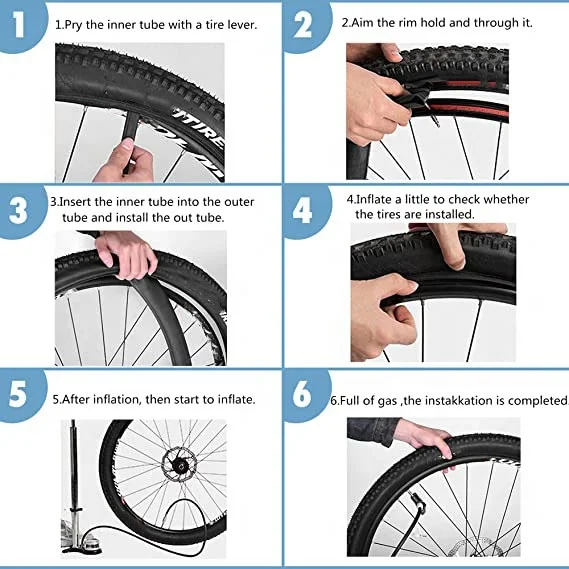 1

1.Pry the inner tube with a tire lever.

TIRE

2

2.Aim the rim hold and through it.

3

3.Insert the inner tube into the outer tube and install the out tube.

4

4.Inflate a little to check whether the tires are installed.

5

5.After inflation, then start to inflate.

6

6.Full of gas ,the instakkation is completed.